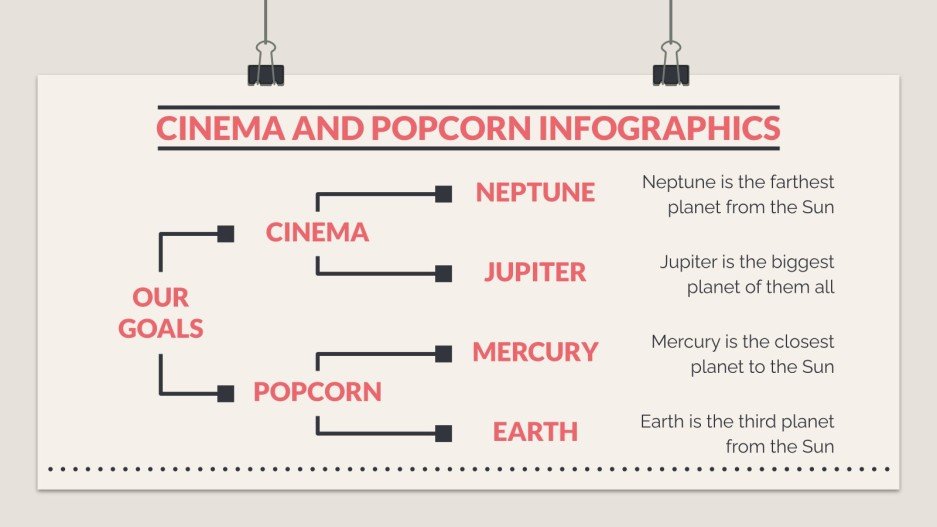 CINEMA AND POPCORN INFOGRAPHICS

OUR GOALS

CINEMA

POPCORN

NEPTUNE

Neptune is the farthest planet from the Sun

JUPITER

Jupiter is the biggest planet of them all

MERCURY

Mercury is the closest planet to the Sun

EARTH

Earth is the third planet from the Sun