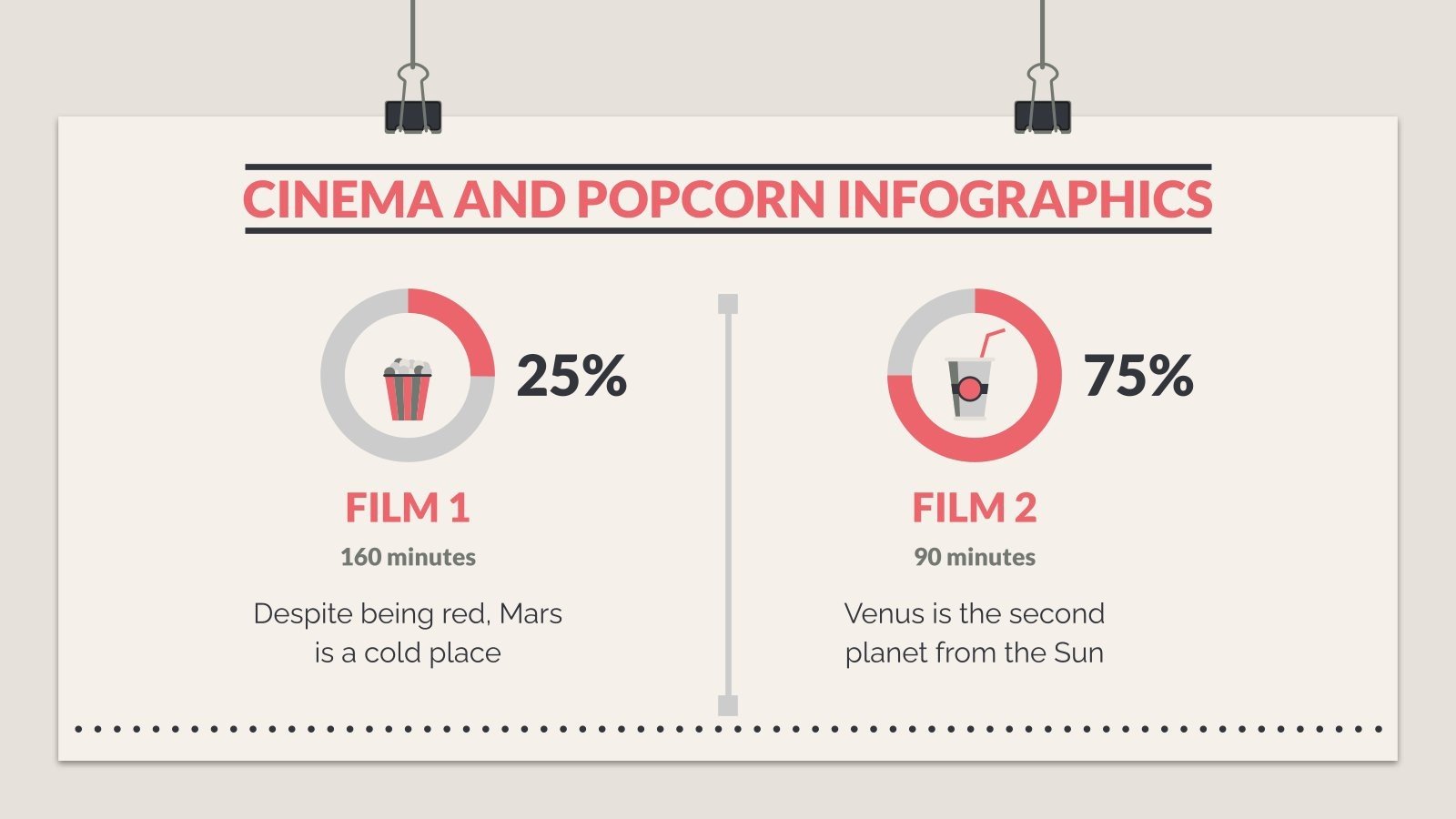 CINEMA AND POPCORN INFOGRAPHICS

25%

FILM 1

160 minutes

Despite being red, Mars is a cold place

75%

FILM 2

90 minutes

Venus is the second planet from the Sun