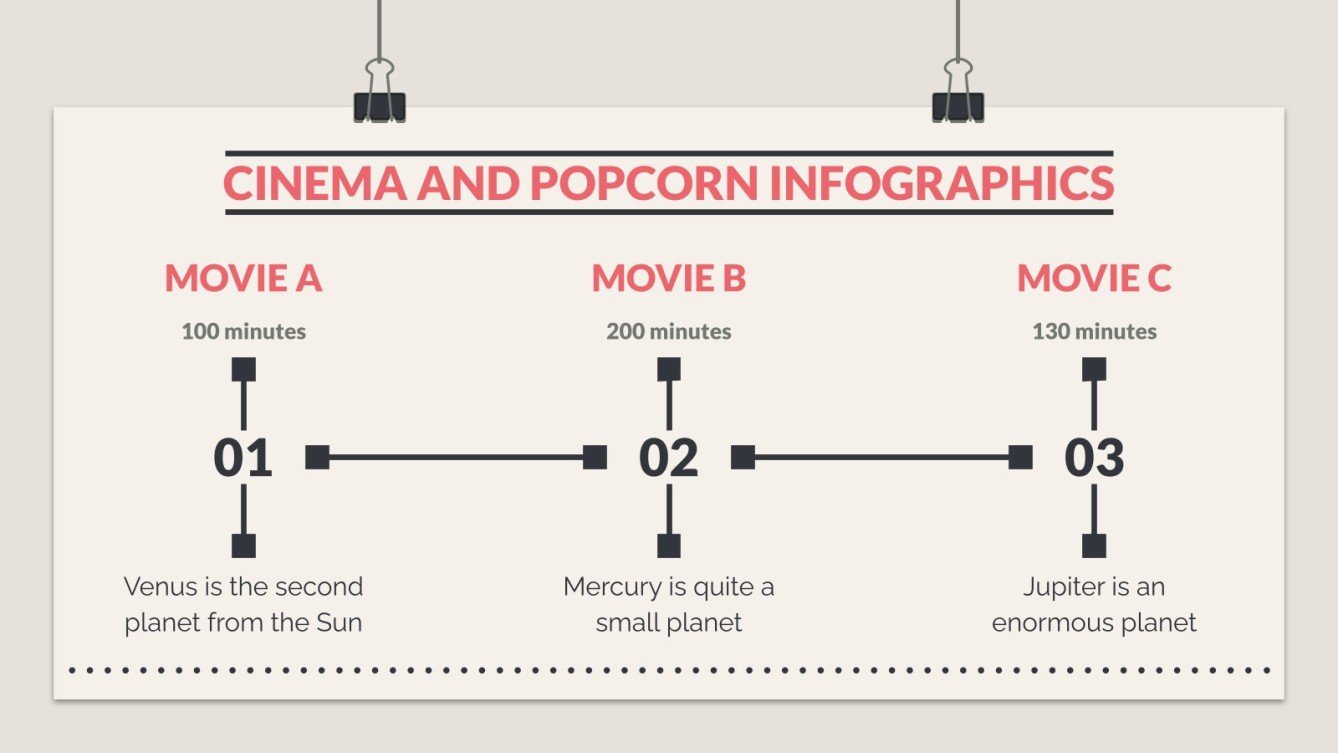 CINEMA AND POPCORN INFOGRAPHICS

MOVIE A

100 minutes

01

Venus is the second planet from the Sun

MOVIE B

200 minutes

02

Mercury is quite a small planet

MOVIE C

130 minutes

03

Jupiter is an enormous planet