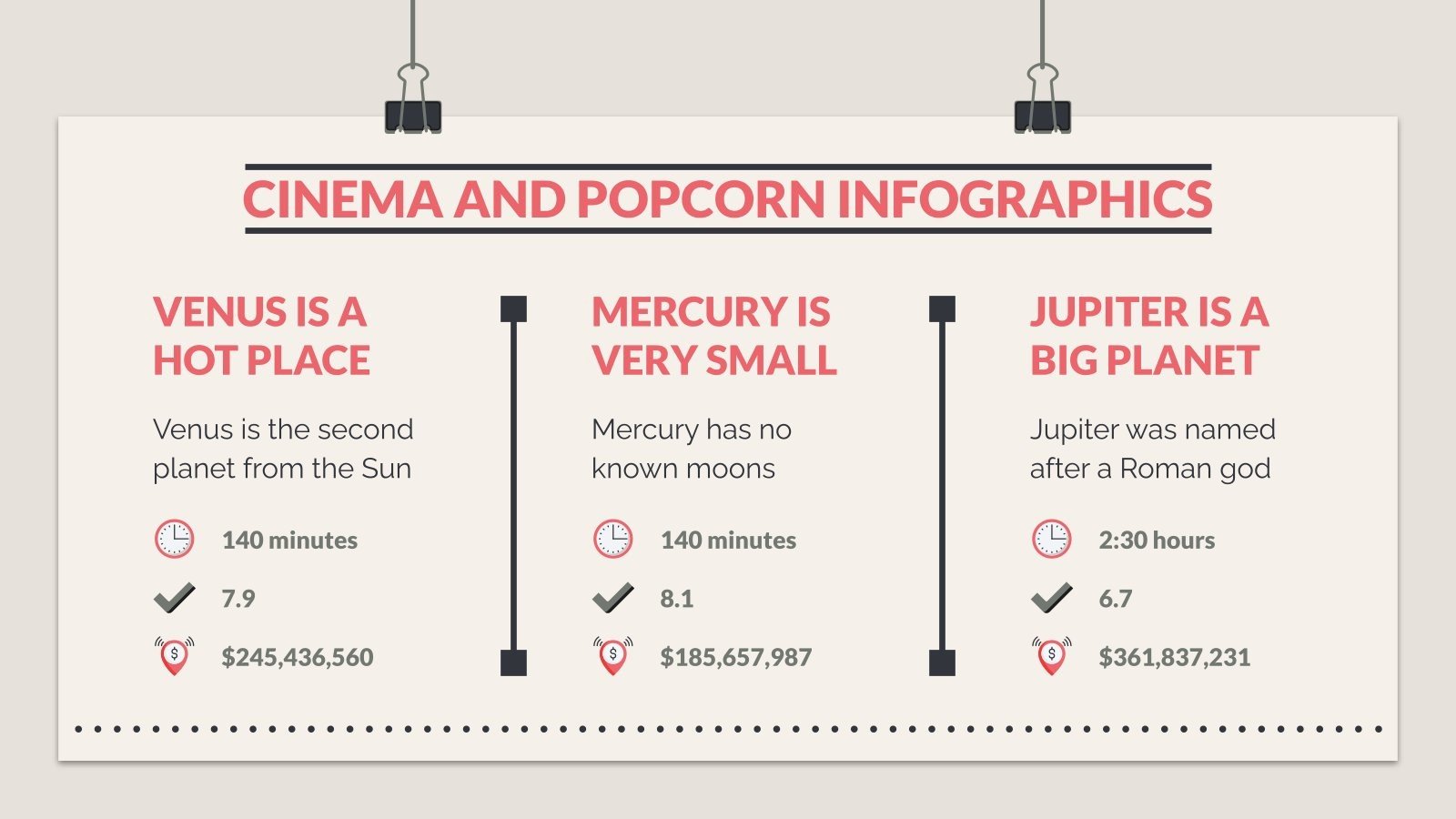 CINEMA AND POPCORN INFOGRAPHICS

VENUS IS A HOT PLACE

Venus is the second planet from the Sun

140 minutes

7.9

$245,436,560

MERCURY IS VERY SMALL

Mercury has no known moons

140 minutes

8.1

$185,657,987

JUPITER IS A BIG PLANET

Jupiter was named after a Roman god

2:30 hours

6.7

$361,837,231