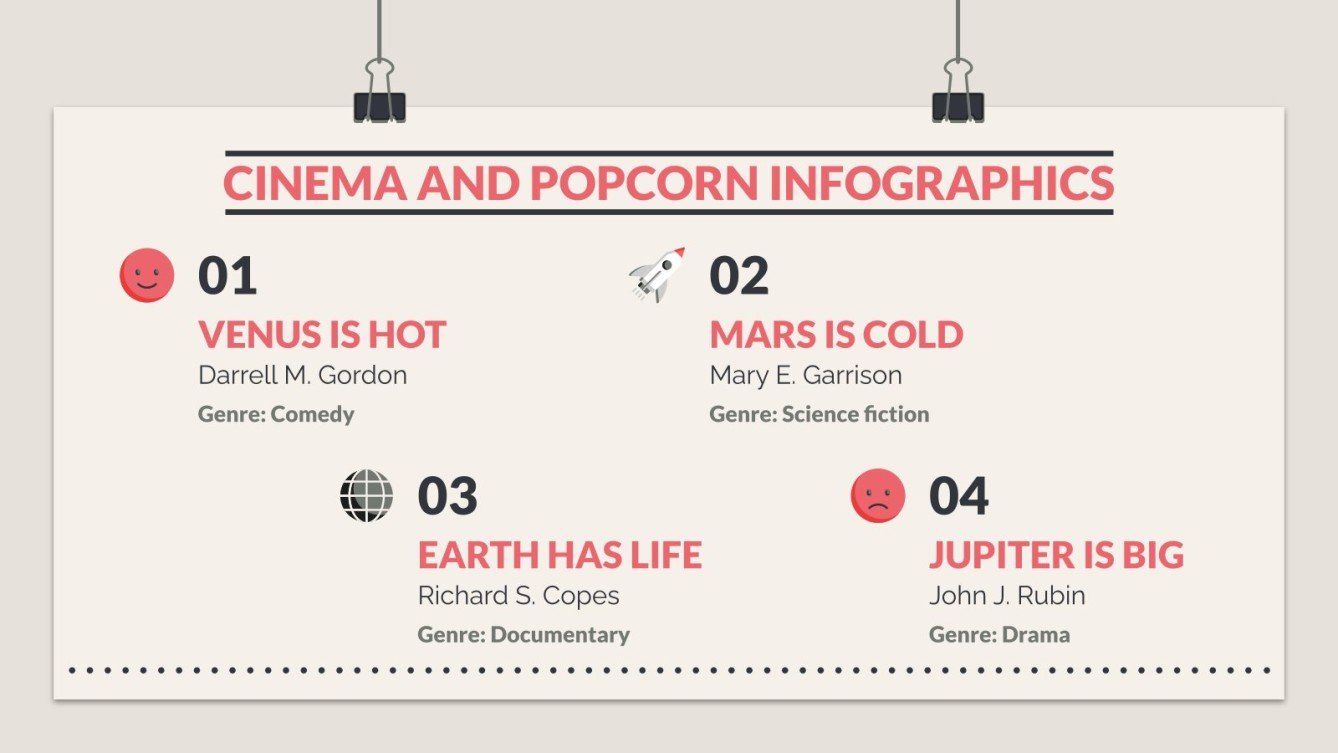 CINEMA AND POPCORN INFOGRAPHICS

01
VENUS IS HOT
Darrell M. Gordon
Genre: Comedy

02
MARS IS COLD
Mary E. Garrison
Genre: Science fiction

03
EARTH HAS LIFE
Richard S. Copes
Genre: Documentary

04
JUPITER IS BIG
John J. Rubin
Genre: Drama