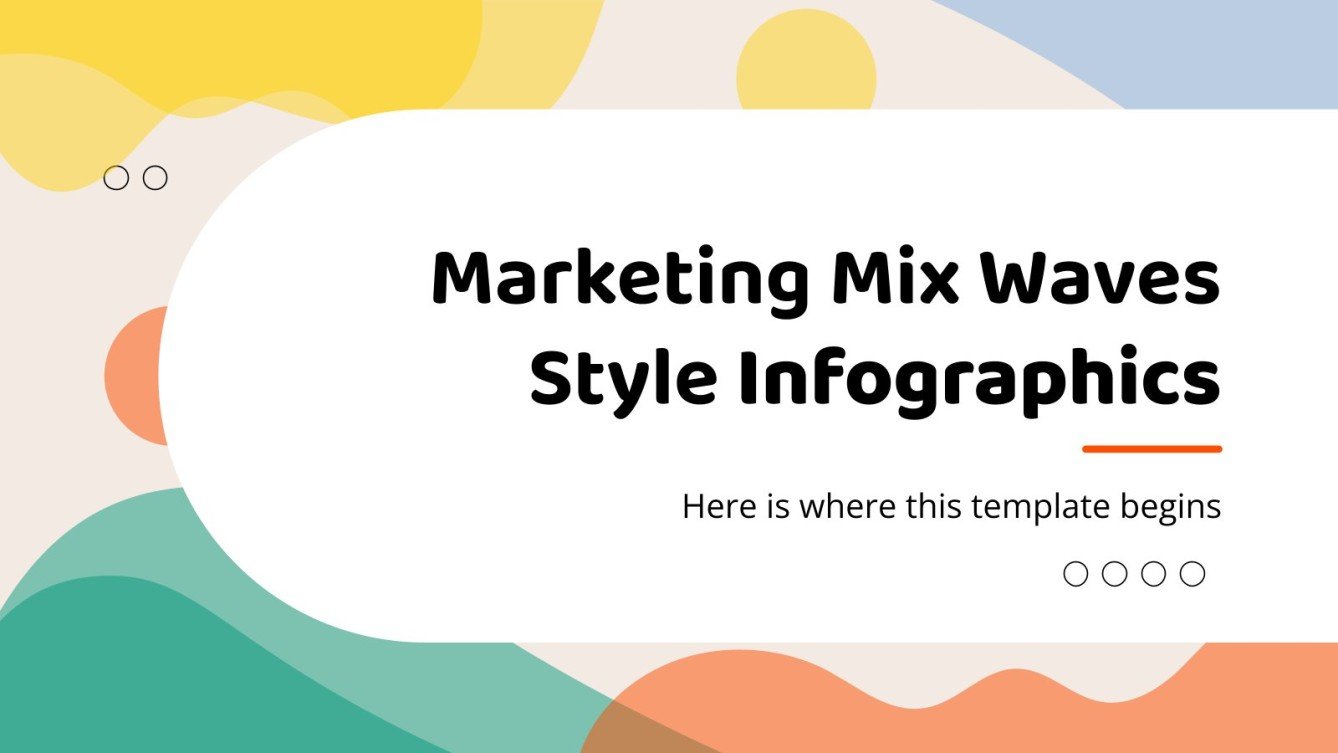 Marketing Mix Waves Style Infographics

Here is where this template begins