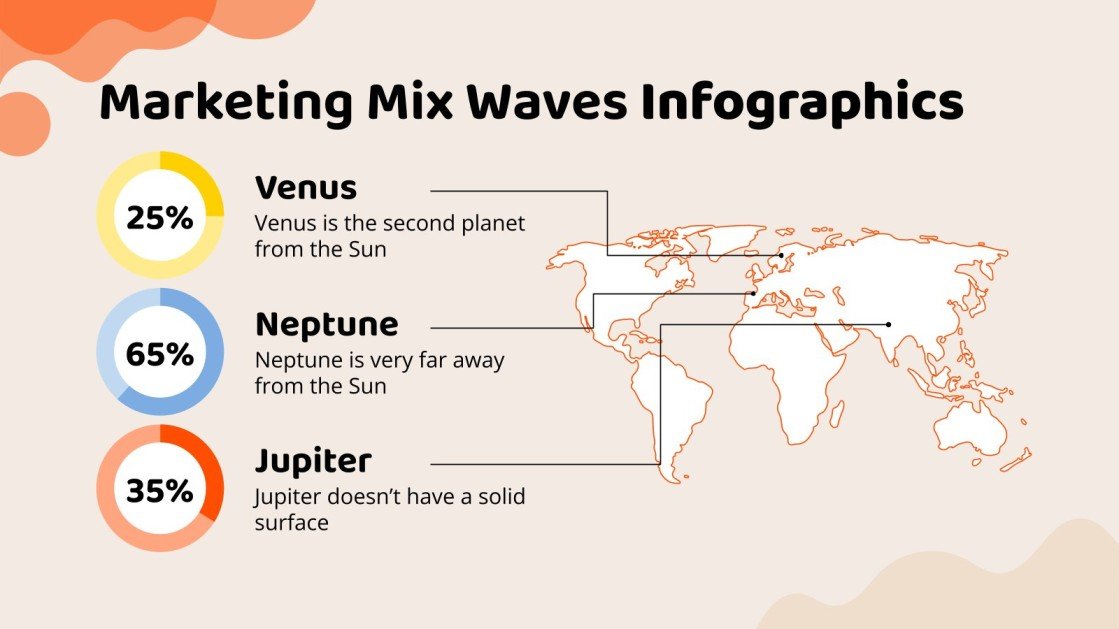 Marketing Mix Waves Infographics

25%

Venus

Venus is the second planet from the Sun

65%

Neptune

Neptune is very far away from the Sun

35%

Jupiter

Jupiter doesn't have a solid surface