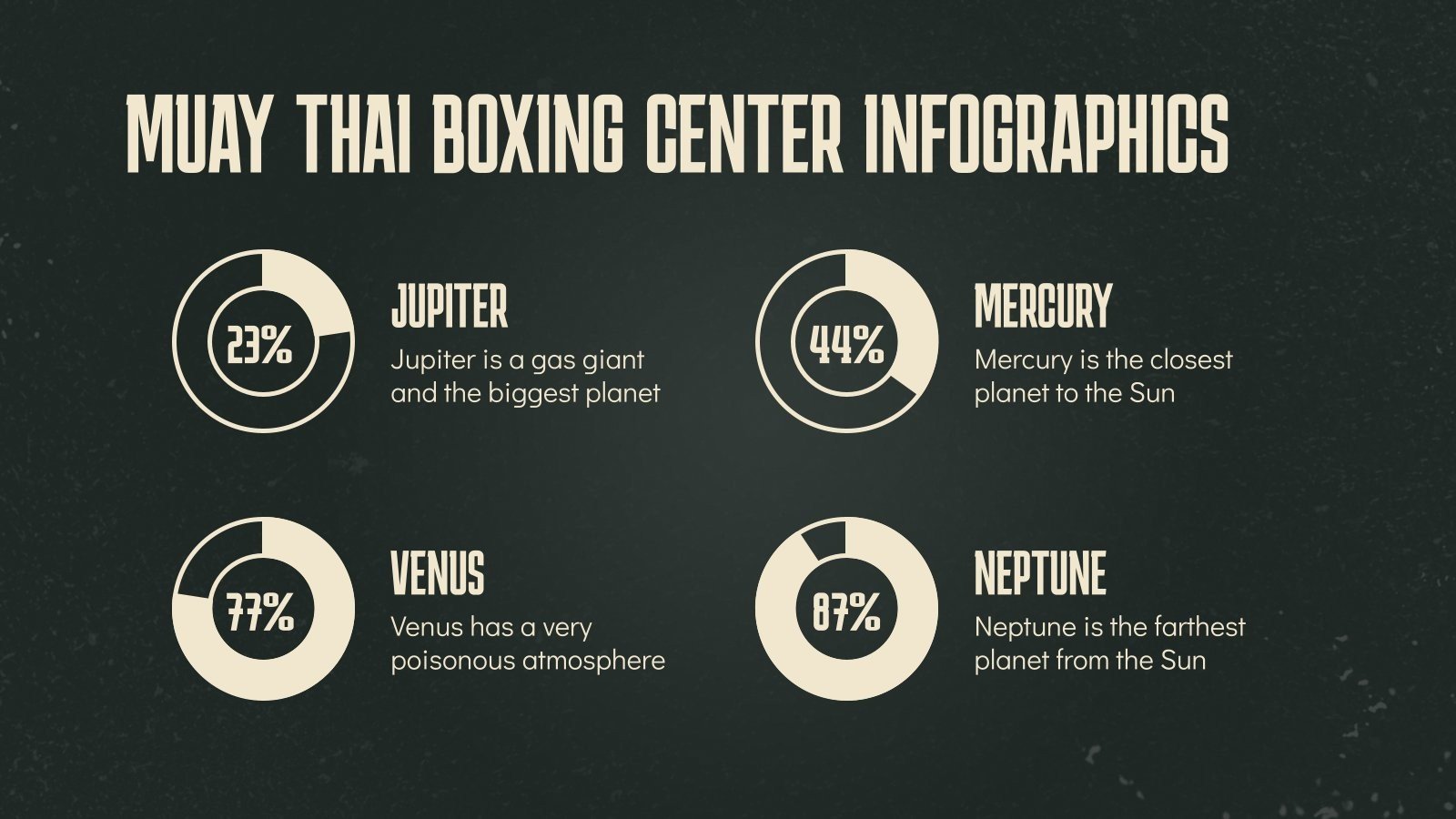 MUAY THAI BOXING CENTER INFOGRAPHICS

23%

JUPITER

Jupiter is a gas giant and the biggest planet

44%

MERCURY

Mercury is the closest planet to the Sun

77%

VENUS

Venus has a very poisonous atmosphere

87%

NEPTUNE

Neptune is the farthest planet from the Sun