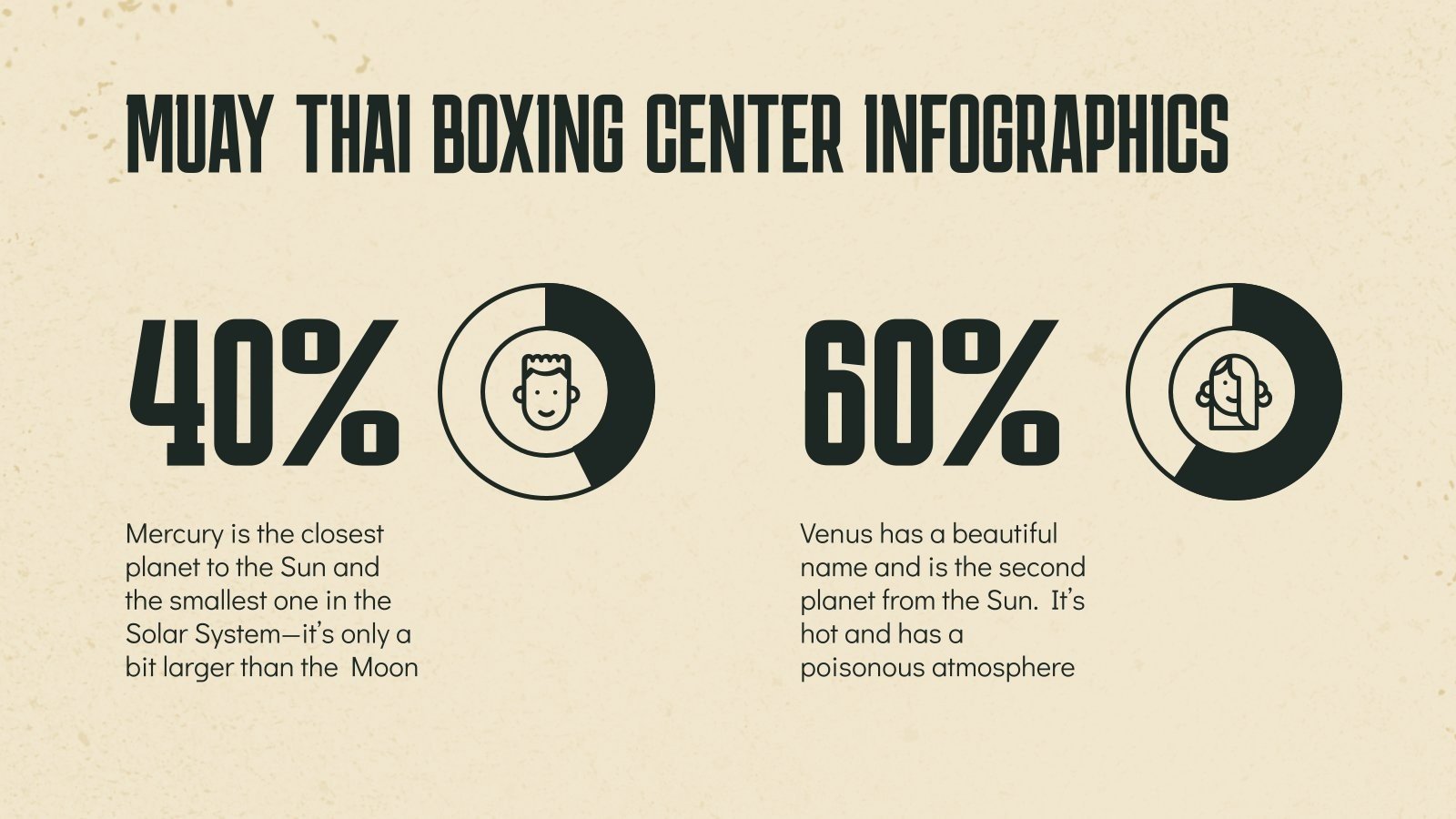 MUAY THAI BOXING CENTER INFOGRAPHICS

40%

Mercury is the closest planet to the Sun and the smallest one in the Solar System—it's only a bit larger than the Moon

60%

Venus has a beautiful name and is the second planet from the Sun. It's hot and has a poisonous atmosphere