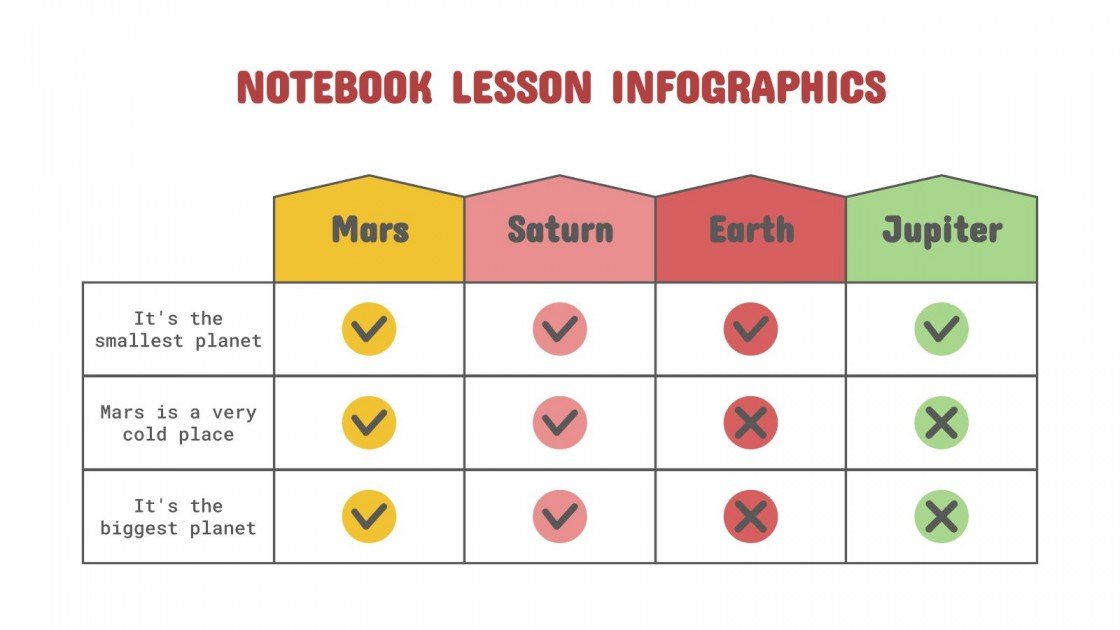 NOTEBOOK LESSON INFOGRAPHICS

| | Mars | Saturn | Earth | Jupiter |
|---|---|---|---|---|
| It's the smallest planet | ✓ | ✓ | ✓ | ✓ |
| Mars is a very cold place | ✓ | ✓ | ✗ | ✗ |
| It's the biggest planet | ✓ | ✓ | ✗ | ✗ |