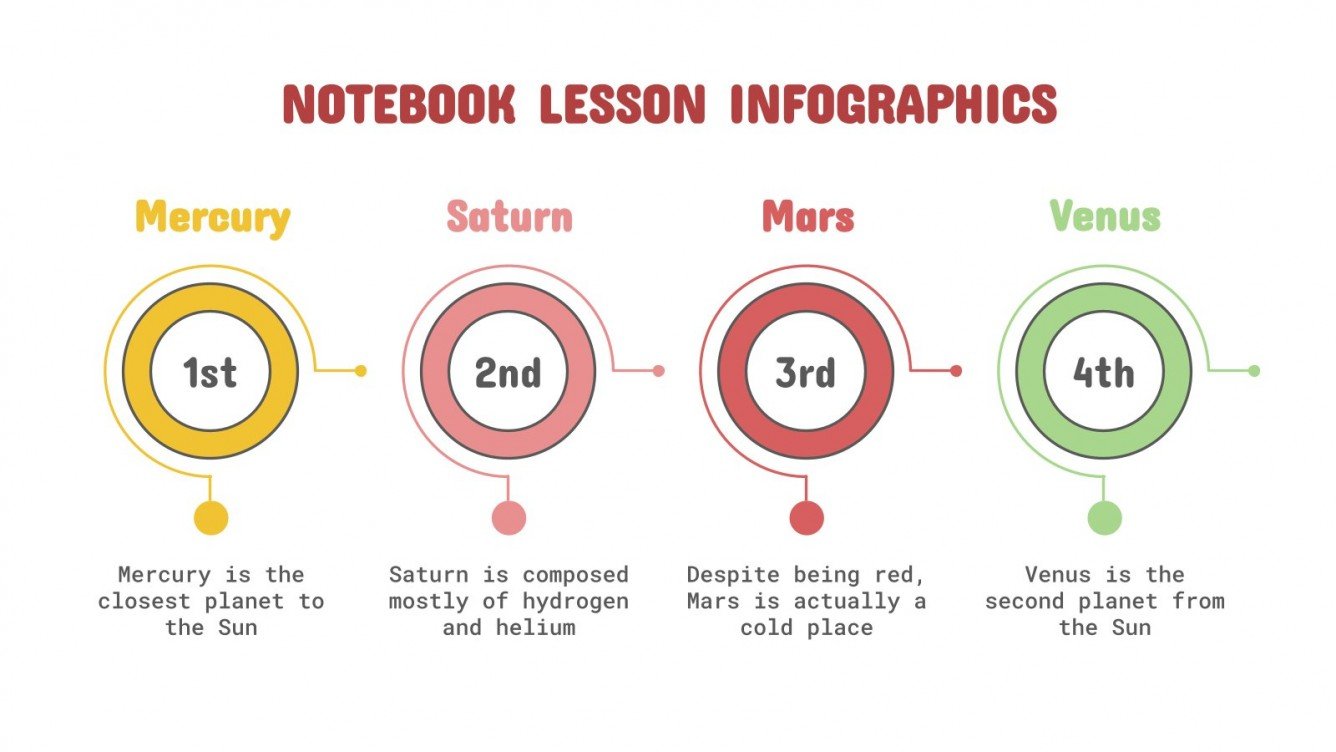 NOTEBOOK LESSON INFOGRAPHICS

Mercury

1st

Mercury is the closest planet to the Sun

Saturn

2nd

Saturn is composed mostly of hydrogen and helium

Mars

3rd

Despite being red, Mars is actually a cold place

Venus

4th

Venus is the second planet from the Sun