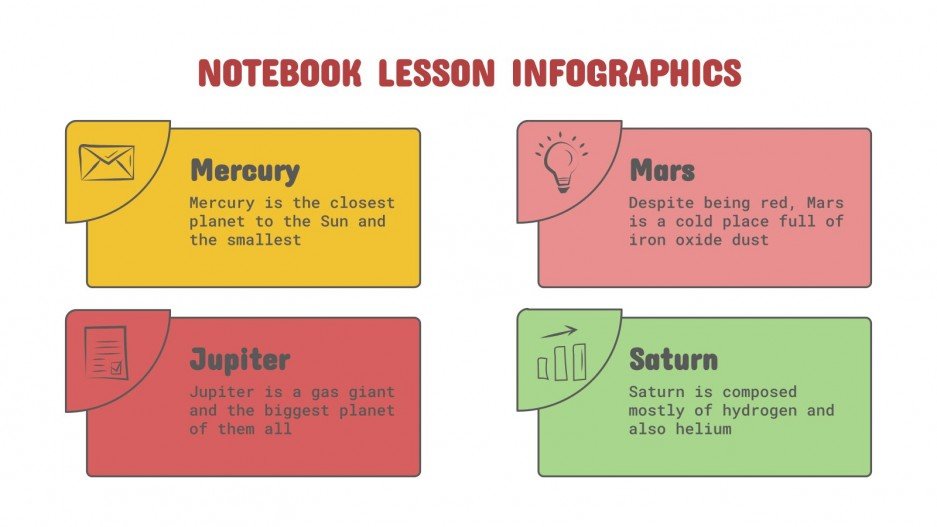 NOTEBOOK LESSON INFOGRAPHICS

Mercury
Mercury is the closest planet to the Sun and the smallest

Mars
Despite being red, Mars is a cold place full of iron oxide dust

Jupiter
Jupiter is a gas giant and the biggest planet of them all

Saturn
Saturn is composed mostly of hydrogen and also helium