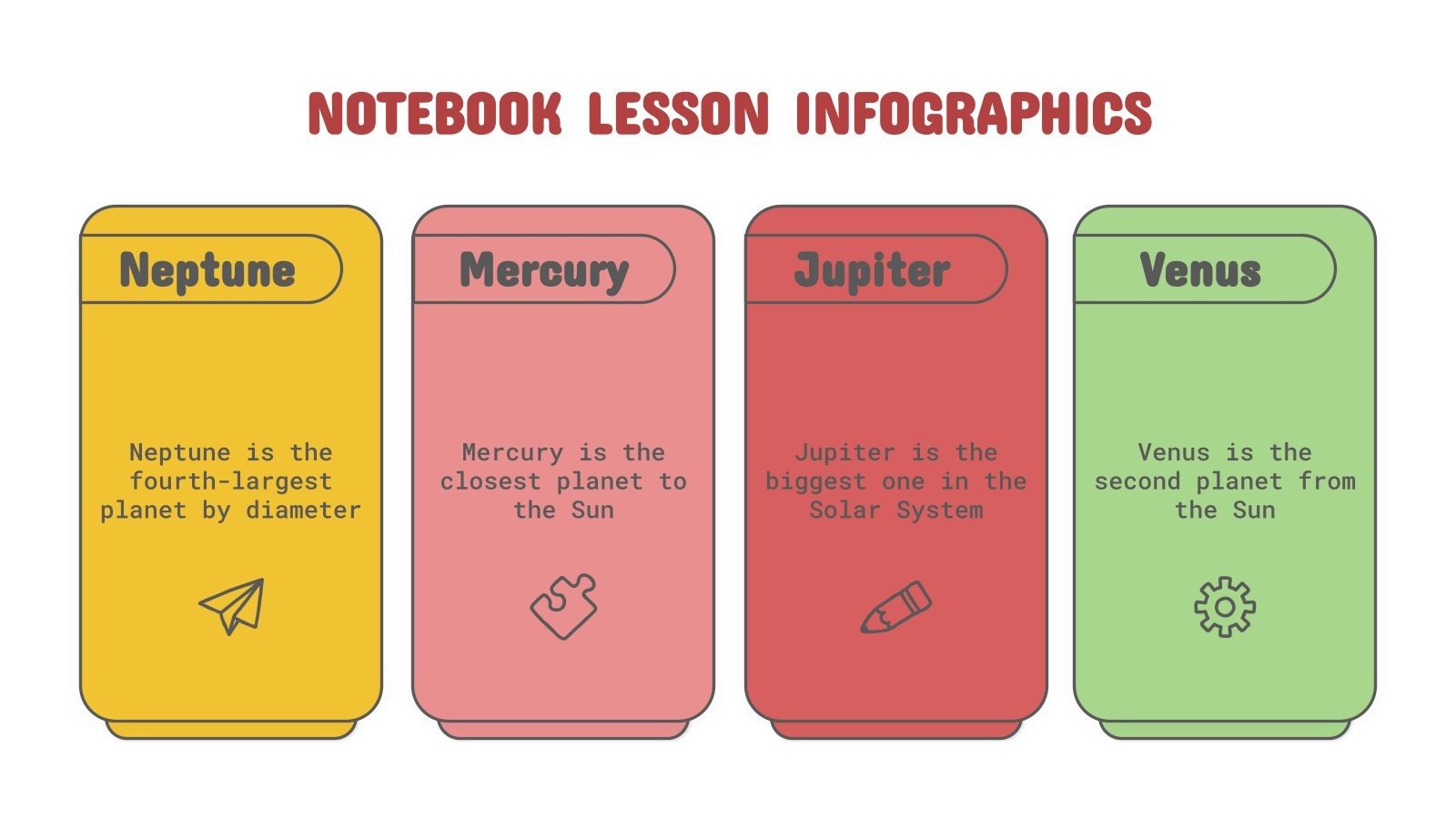 NOTEBOOK LESSON INFOGRAPHICS

Neptune

Neptune is the fourth-largest planet by diameter

Mercury

Mercury is the closest planet to the Sun

Jupiter

Jupiter is the biggest one in the Solar System

Venus

Venus is the second planet from the Sun