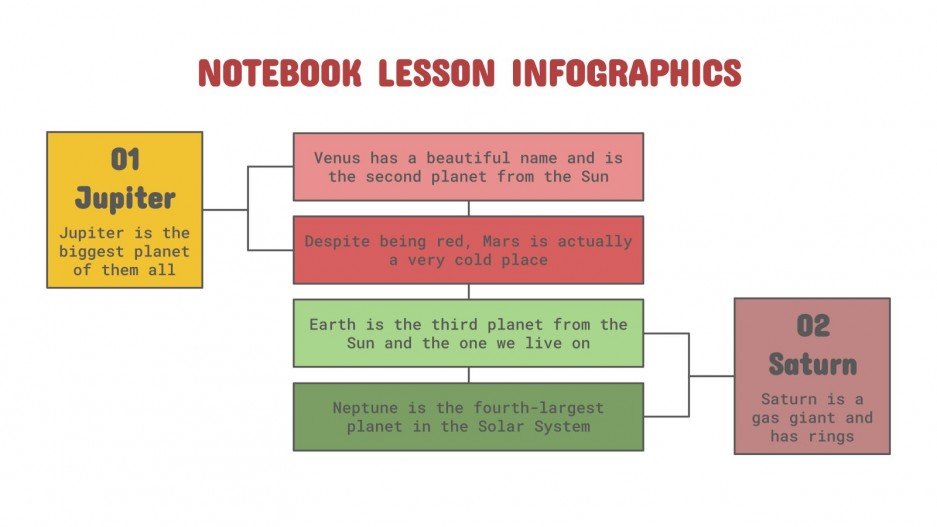 NOTEBOOK LESSON INFOGRAPHICS

01
Jupiter
Jupiter is the biggest planet of them all

Venus has a beautiful name and is the second planet from the Sun

Despite being red, Mars is actually a very cold place

Earth is the third planet from the Sun and the one we live on

Neptune is the fourth-largest planet in the Solar System

02
Saturn
Saturn is a gas giant and has rings