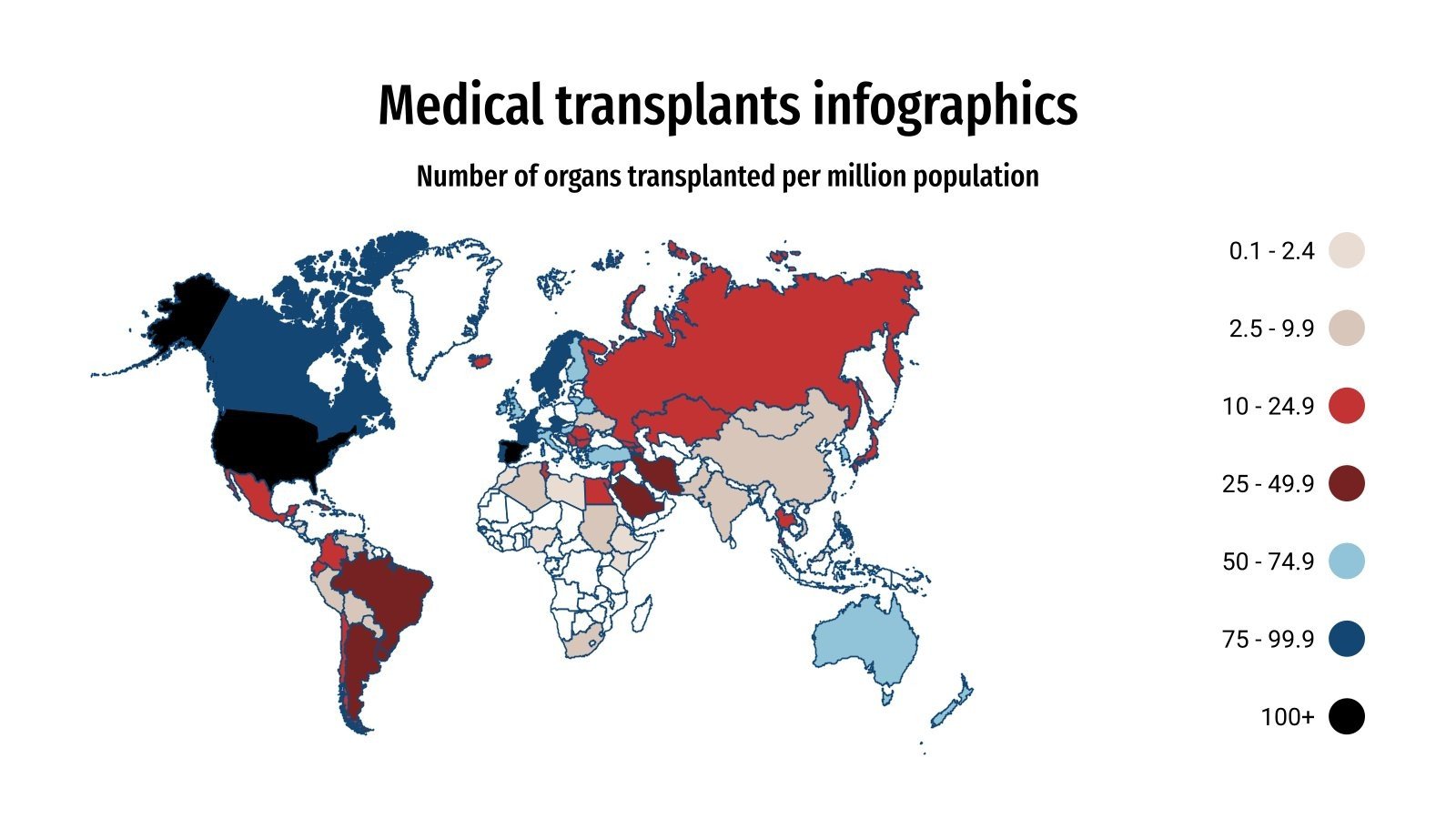 Medical transplants infographics

Number of organs transplanted per million population

0.1 - 2.4

2.5 - 9.9

10 - 24.9

25 - 49.9

50 - 74.9

75 - 99.9

100+