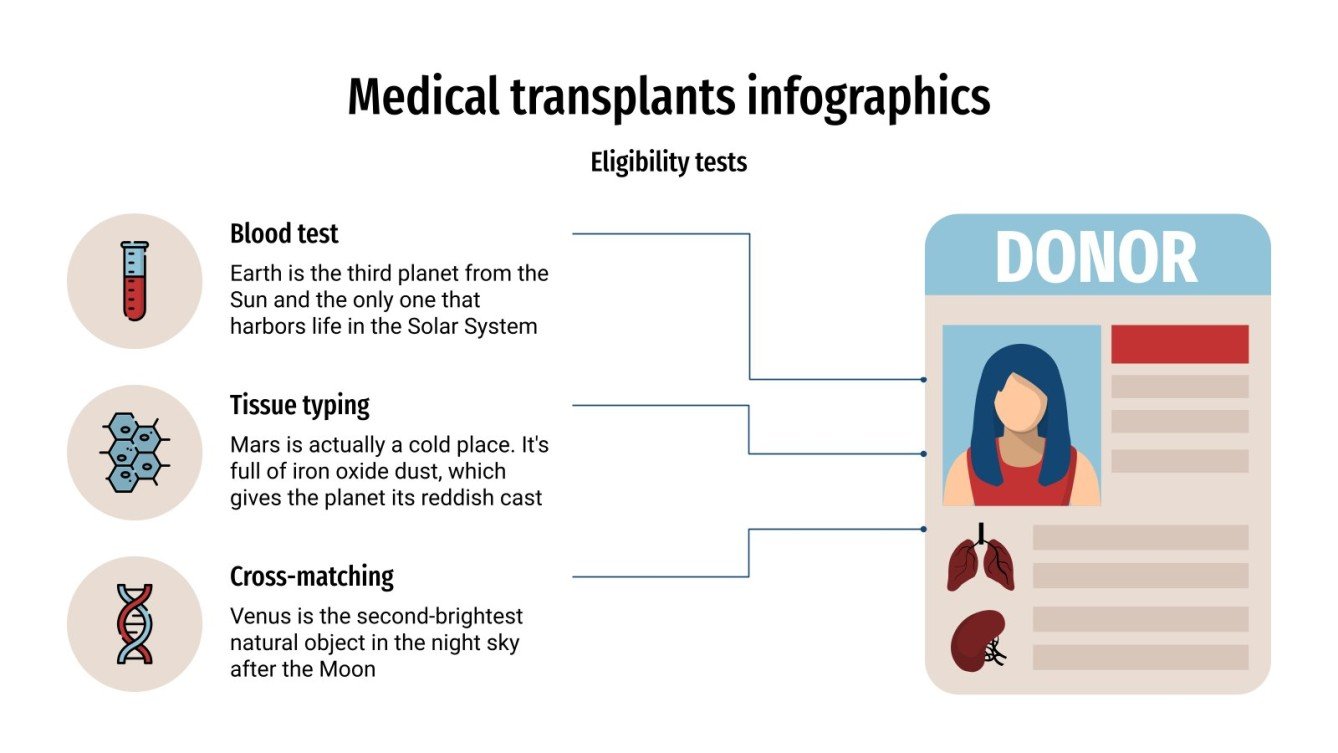 Medical transplants infographics

Eligibility tests

Blood test

Earth is the third planet from the Sun and the only one that harbors life in the Solar System

Tissue typing

Mars is actually a cold place. It's full of iron oxide dust, which gives the planet its reddish cast

Cross-matching

Venus is the second-brightest natural object in the night sky after the Moon

DONOR