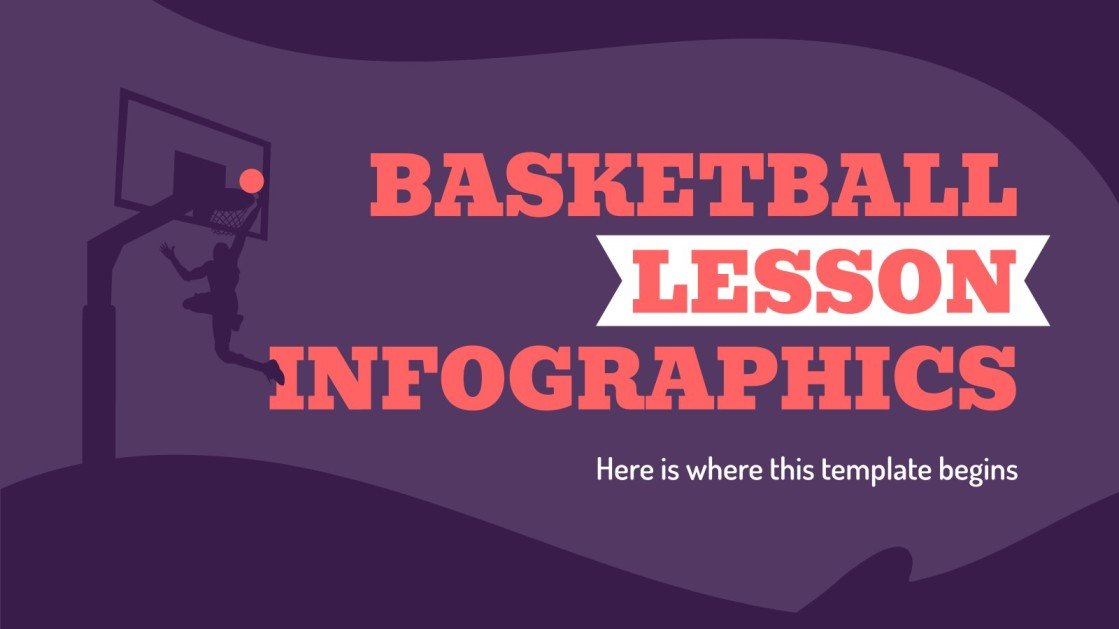 BASKETBALL
LESSON
INFOGRAPHICS

Here is where this template begins