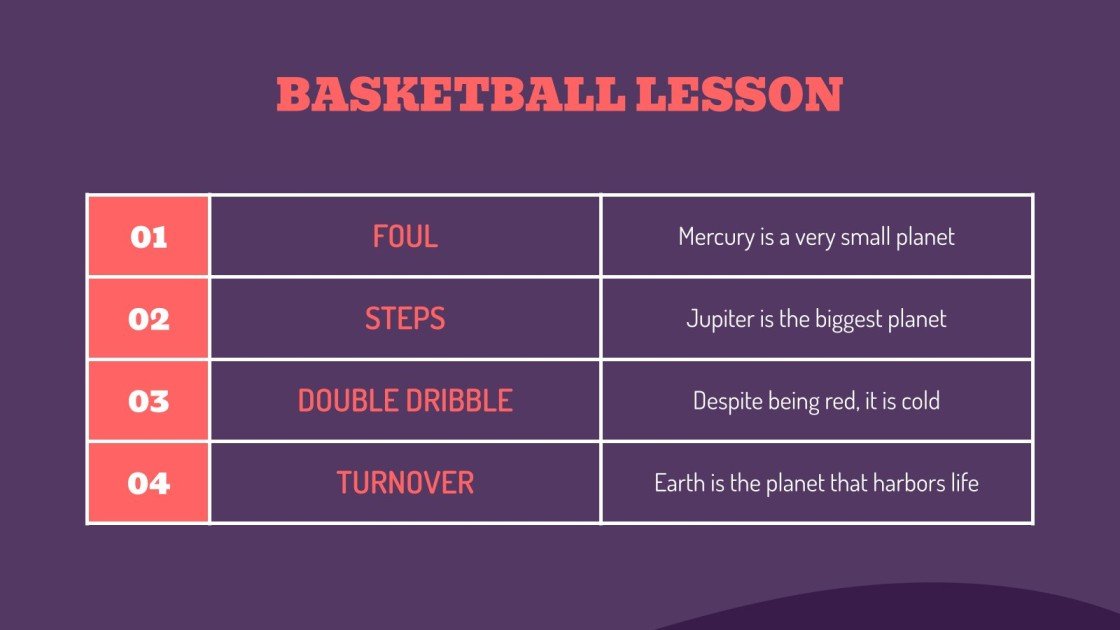 BASKETBALL LESSON

| 01 | FOUL | Mercury is a very small planet |
|---|---|---|
| 02 | STEPS | Jupiter is the biggest planet |
| 03 | DOUBLE DRIBBLE | Despite being red, it is cold |
| 04 | TURNOVER | Earth is the planet that harbors life |