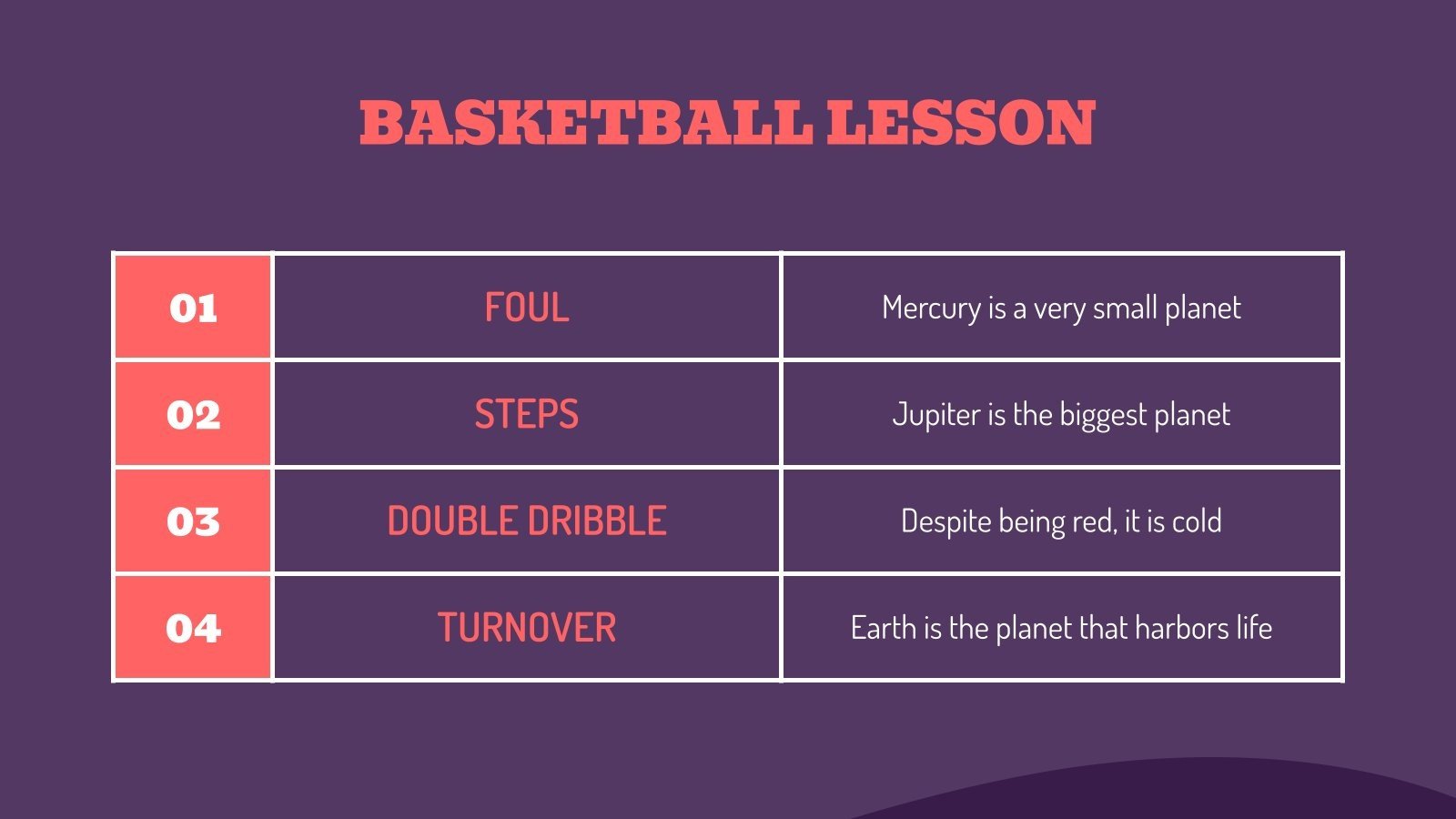 BASKETBALL LESSON

| 01 | FOUL | Mercury is a very small planet |
|---|---|---|
| 02 | STEPS | Jupiter is the biggest planet |
| 03 | DOUBLE DRIBBLE | Despite being red, it is cold |
| 04 | TURNOVER | Earth is the planet that harbors life |