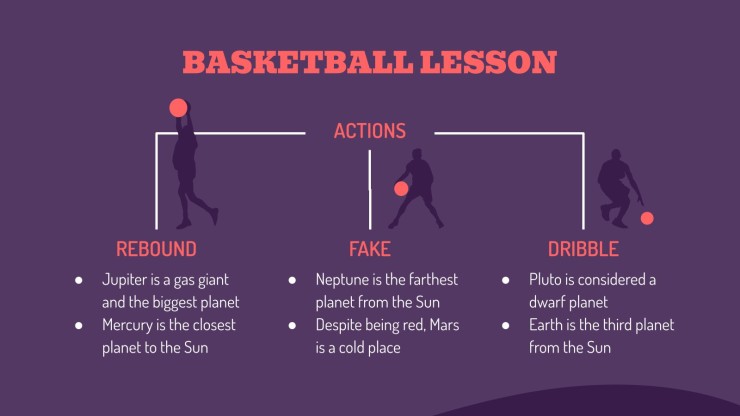 BASKETBALL LESSON

ACTIONS

REBOUND

- Jupiter is a gas giant and the biggest planet
- Mercury is the closest planet to the Sun

FAKE

- Neptune is the farthest planet from the Sun
- Despite being red, Mars is a cold place

DRIBBLE

- Pluto is considered a dwarf planet
- Earth is the third planet from the Sun