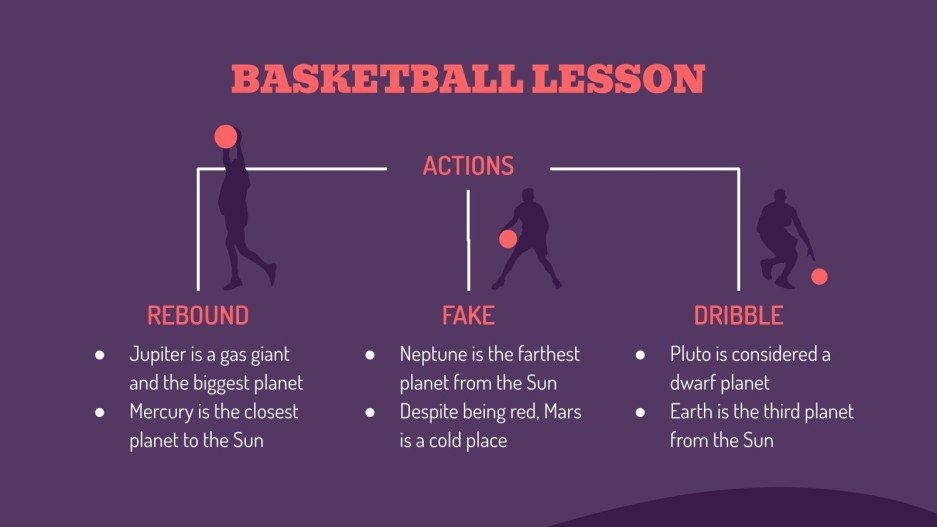 BASKETBALL LESSON

ACTIONS

REBOUND

- Jupiter is a gas giant and the biggest planet
- Mercury is the closest planet to the Sun

FAKE

- Neptune is the farthest planet from the Sun
- Despite being red, Mars is a cold place

DRIBBLE

- Pluto is considered a dwarf planet
- Earth is the third planet from the Sun