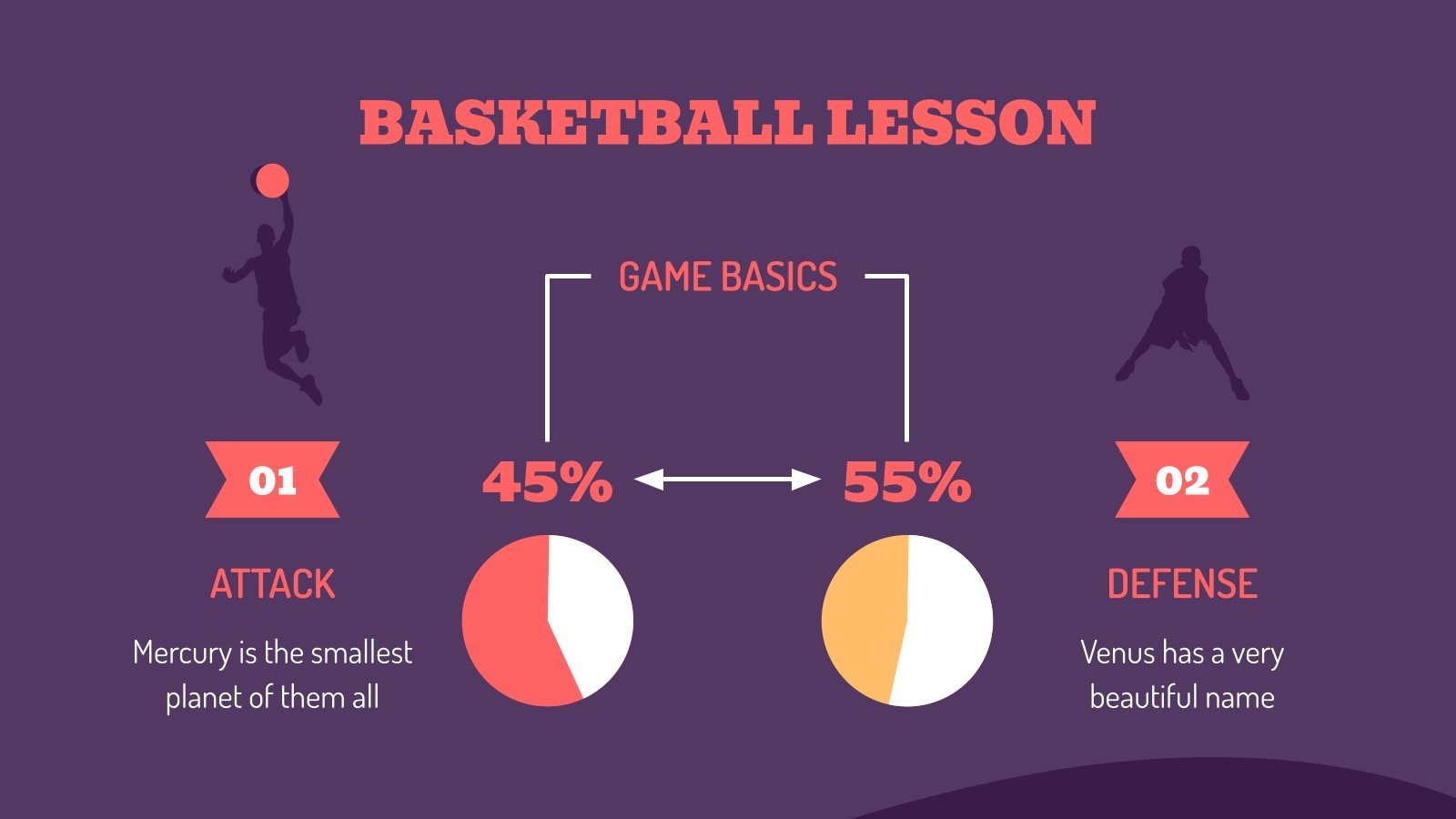 BASKETBALL LESSON

GAME BASICS

01

ATTACK

Mercury is the smallest planet of them all

45%

55%

02

DEFENSE

Venus has a very beautiful name