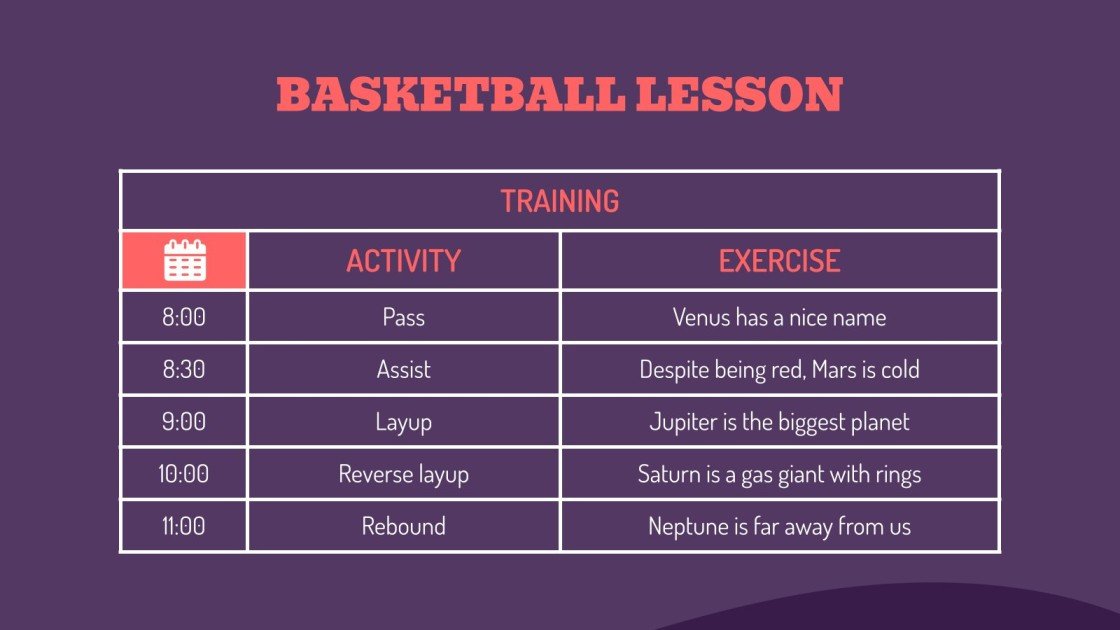 BASKETBALL LESSON

| TRAINING | | |
|---|---|---|
| | ACTIVITY | EXERCISE |
| 8:00 | Pass | Venus has a nice name |
| 8:30 | Assist | Despite being red, Mars is cold |
| 9:00 | Layup | Jupiter is the biggest planet |
| 10:00 | Reverse layup | Saturn is a gas giant with rings |
| 11:00 | Rebound | Neptune is far away from us |