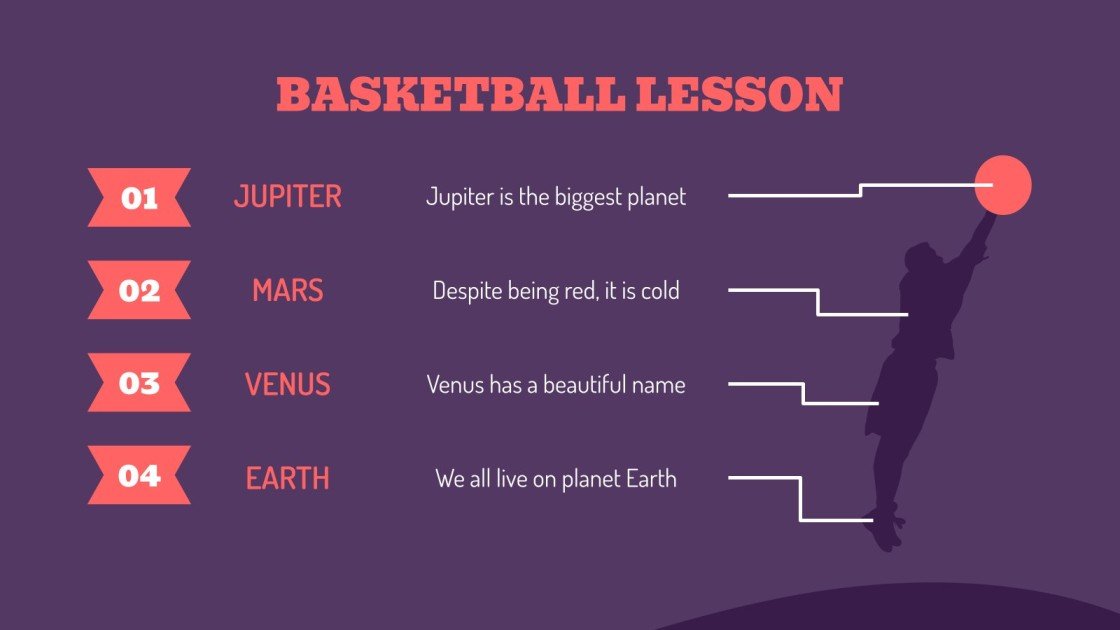 BASKETBALL LESSON

01 JUPITER Jupiter is the biggest planet

02 MARS Despite being red, it is cold

03 VENUS Venus has a beautiful name

04 EARTH We all live on planet Earth