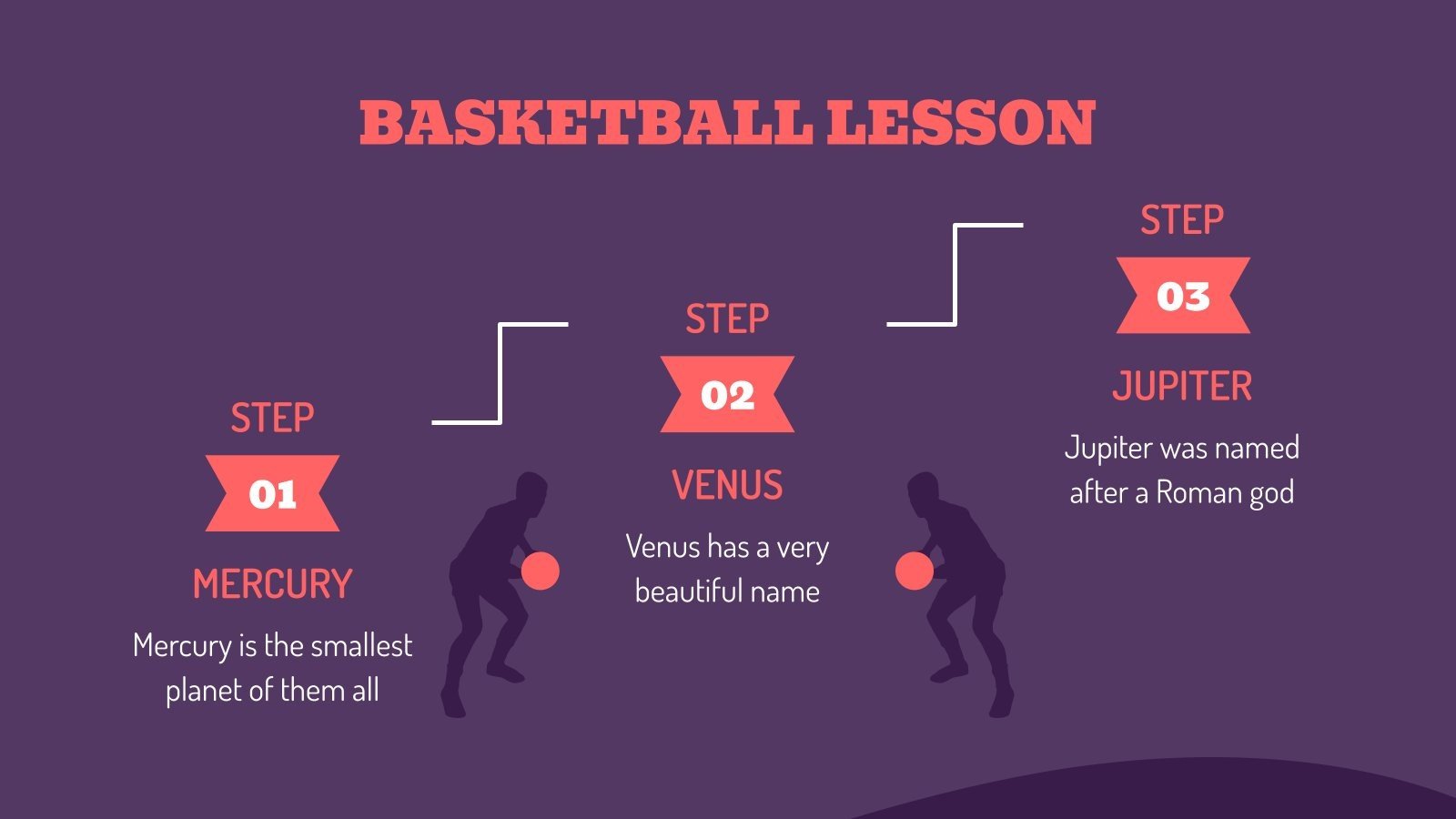 BASKETBALL LESSON

STEP
01
MERCURY
Mercury is the smallest planet of them all

STEP
02
VENUS
Venus has a very beautiful name

STEP
03
JUPITER
Jupiter was named after a Roman god