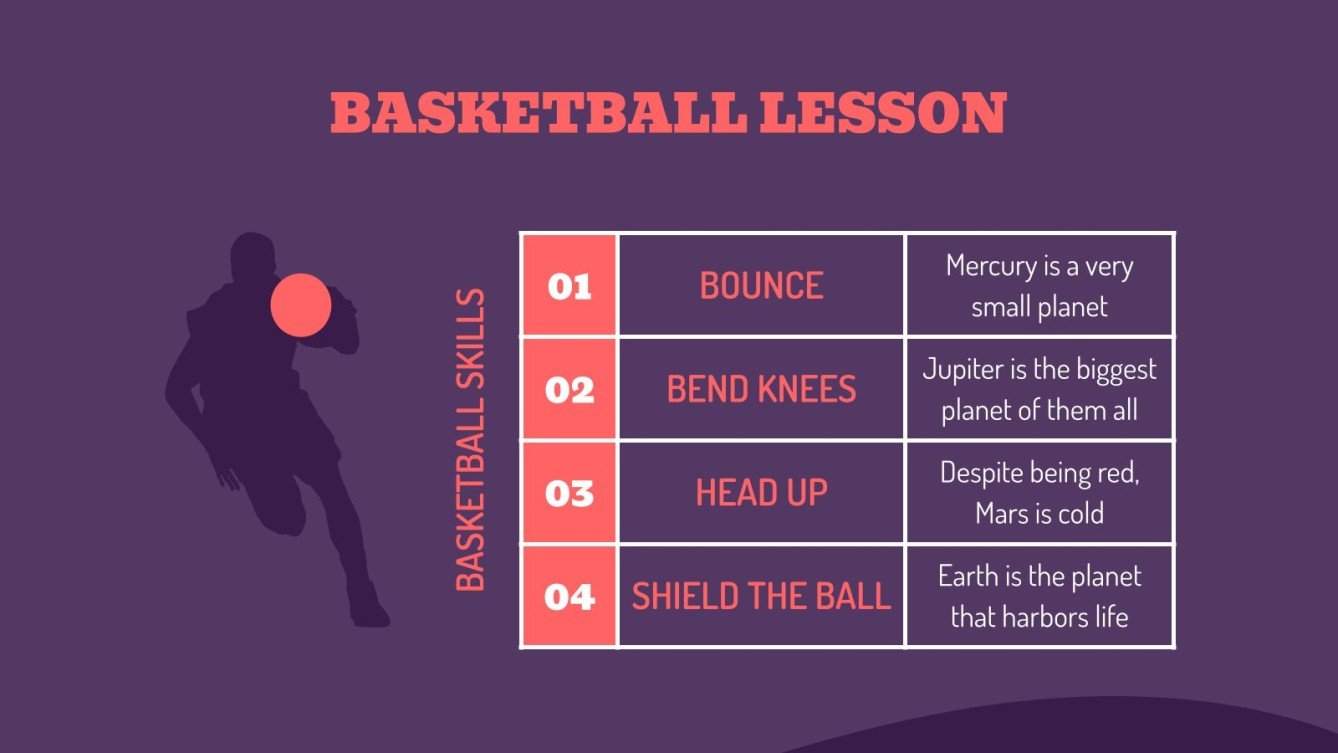 BASKETBALL LESSON

BASKETBALL SKILLS

| 01 | BOUNCE | Mercury is a very small planet |
|---|---|---|
| 02 | BEND KNEES | Jupiter is the biggest planet of them all |
| 03 | HEAD UP | Despite being red, Mars is cold |
| 04 | SHIELD THE BALL | Earth is the planet that harbors life |