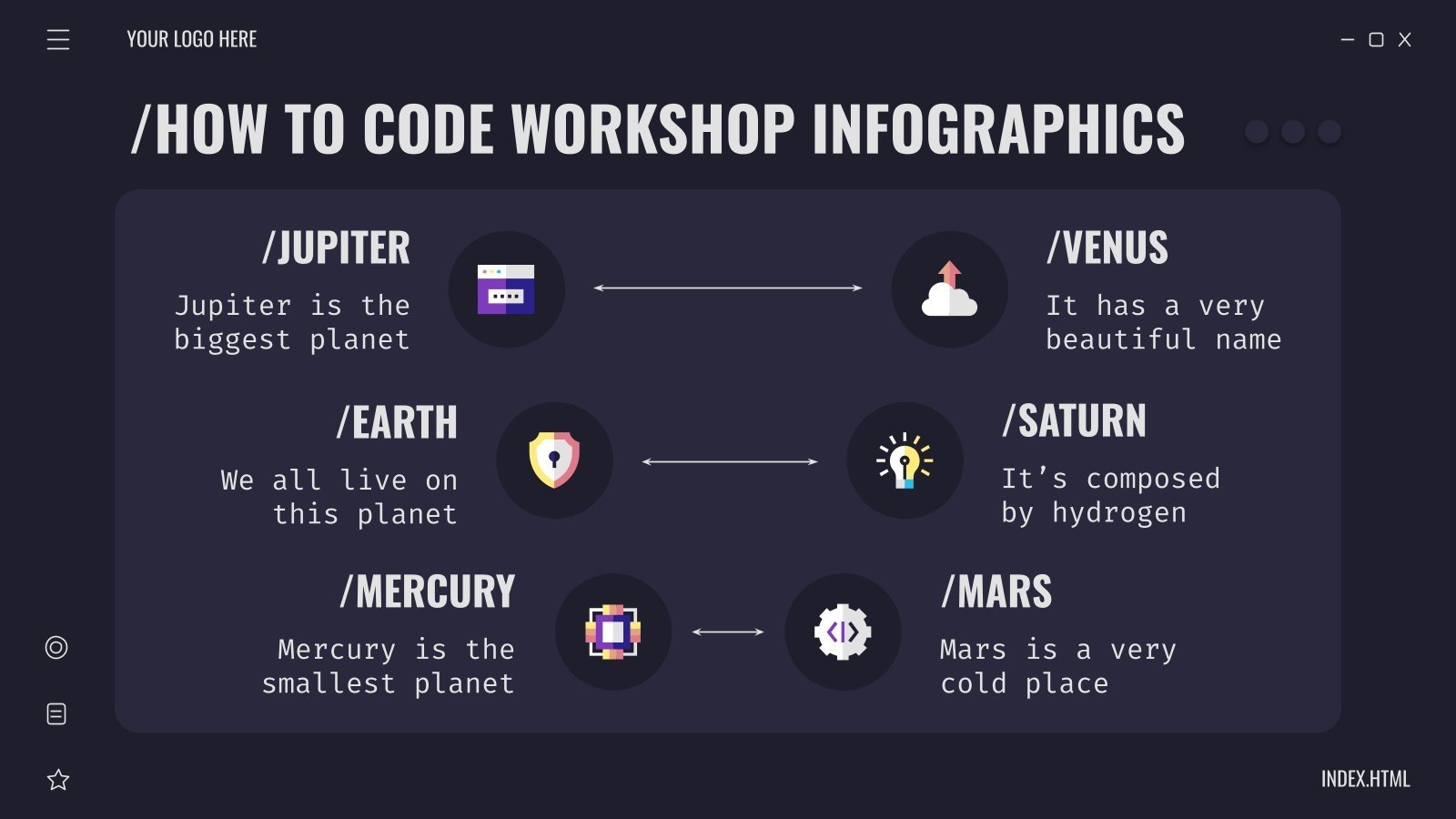 YOUR LOGO HERE

/HOW TO CODE WORKSHOP INFOGRAPHICS

/JUPITER

Jupiter is the biggest planet

/VENUS

It has a very beautiful name

/EARTH

We all live on this planet

/SATURN

It's composed by hydrogen

/MERCURY

Mercury is the smallest planet

/MARS

Mars is a very cold place

INDEX.HTML