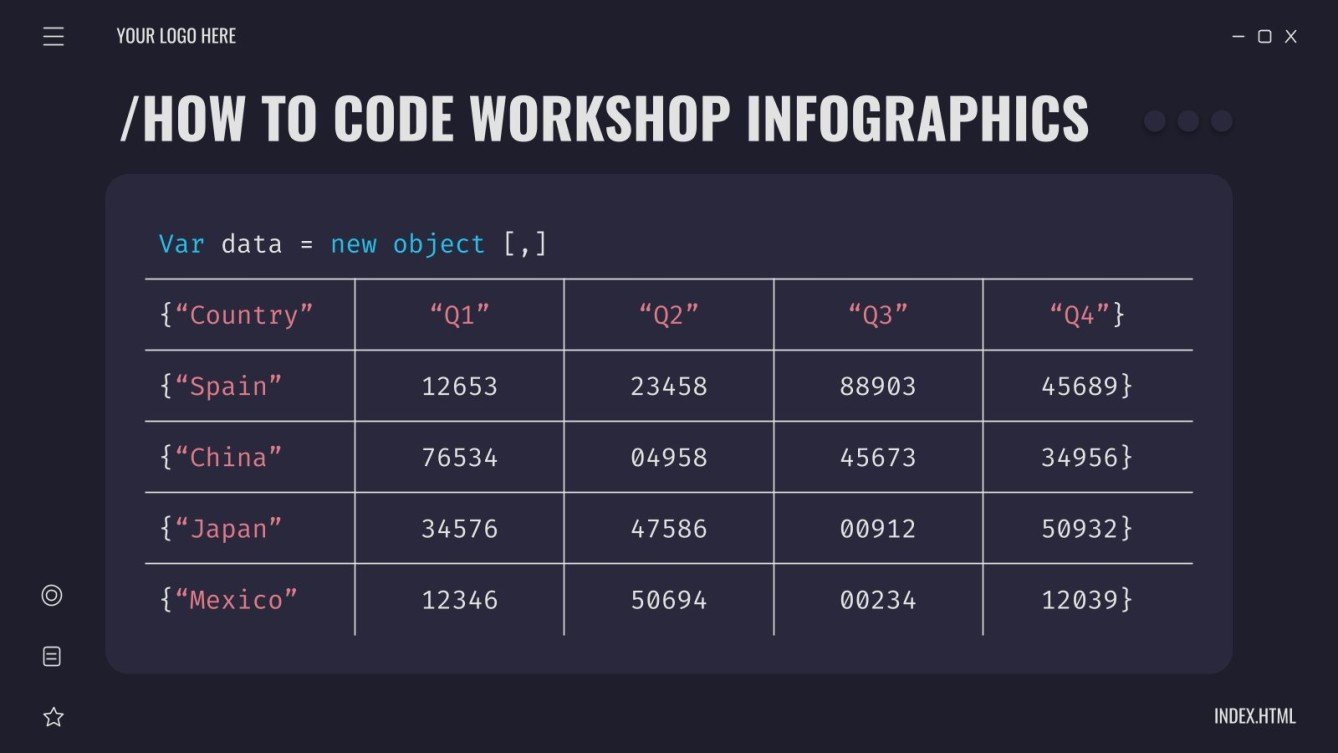 YOUR LOGO HERE

/HOW TO CODE WORKSHOP INFOGRAPHICS

Var data = new object [,]

| {“Country” | “Q1” | “Q2” | “Q3” | “Q4”} |
|---|---|---|---|---|
| {“Spain” | 12653 | 23458 | 88903 | 45689} |
| {“China” | 76534 | 04958 | 45673 | 34956} |
| {“Japan” | 34576 | 47586 | 00912 | 50932} |
| {“Mexico” | 12346 | 50694 | 00234 | 12039} |

INDEX.HTML