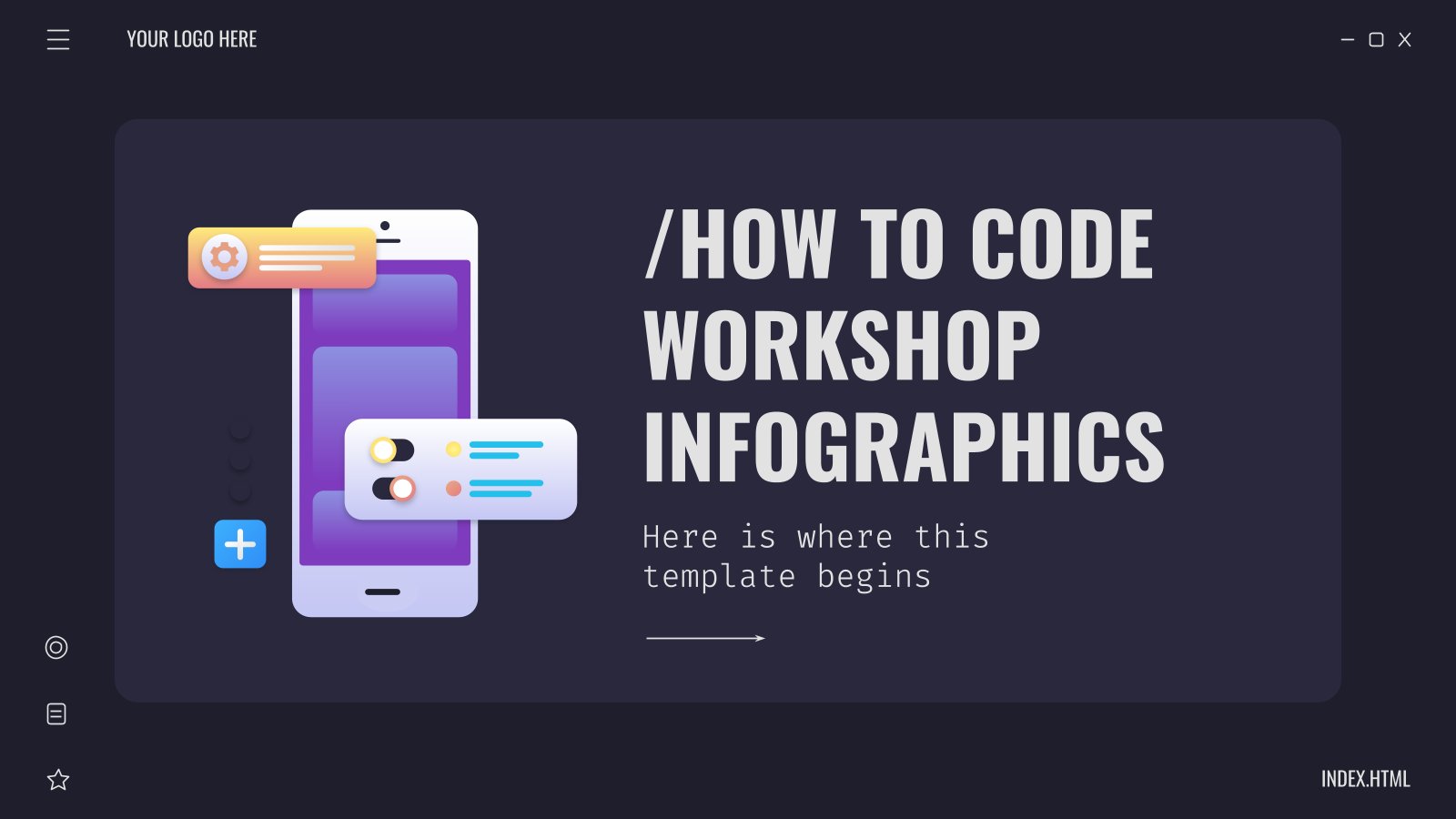 YOUR LOGO HERE

/HOW TO CODE WORKSHOP INFOGRAPHICS

Here is where this template begins

INDEX.HTML