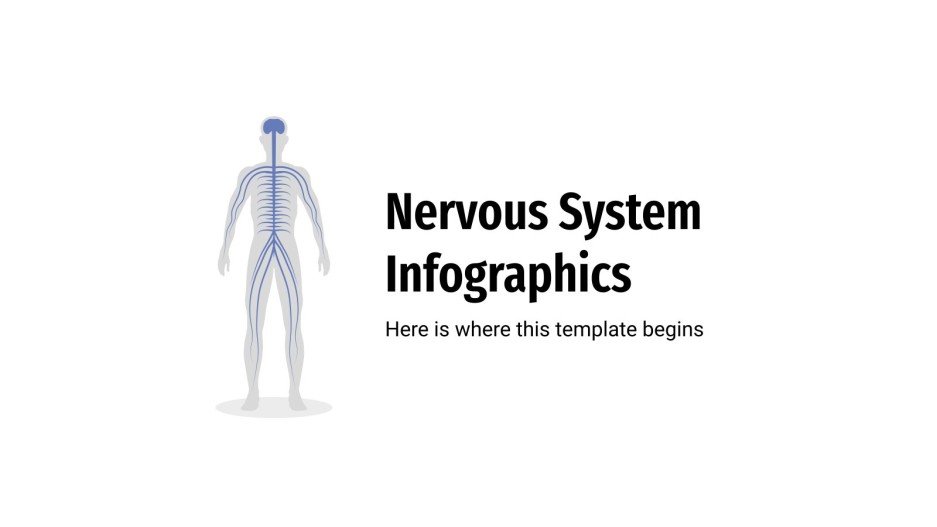 Nervous System Infographics

Here is where this template begins