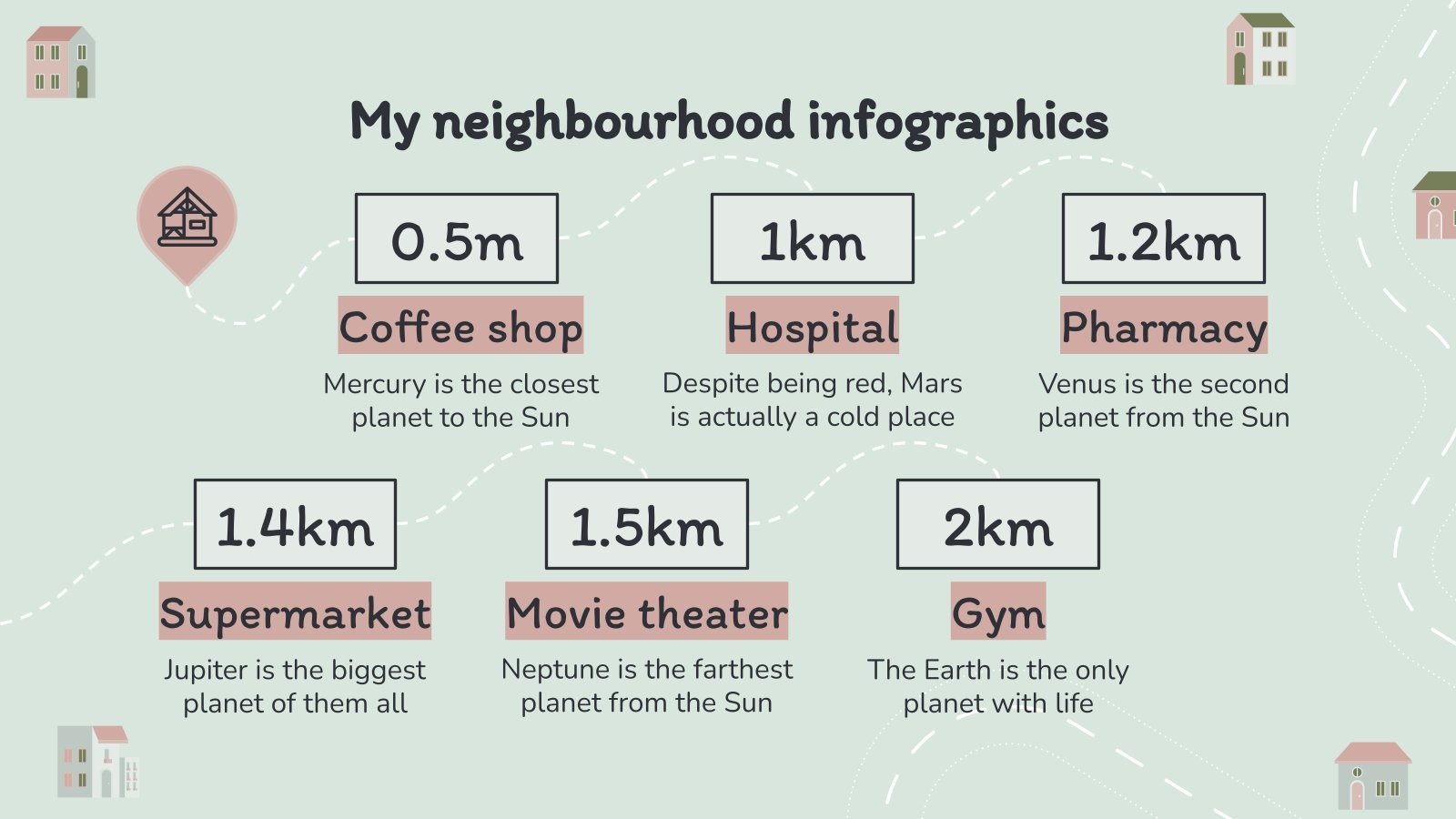 My neighbourhood infographics

0.5m
Coffee shop
Mercury is the closest planet to the Sun

1km
Hospital
Despite being red, Mars is actually a cold place

1.2km
Pharmacy
Venus is the second planet from the Sun

1.4km
Supermarket
Jupiter is the biggest planet of them all

1.5km
Movie theater
Neptune is the farthest planet from the Sun

2km
Gym
The Earth is the only planet with life