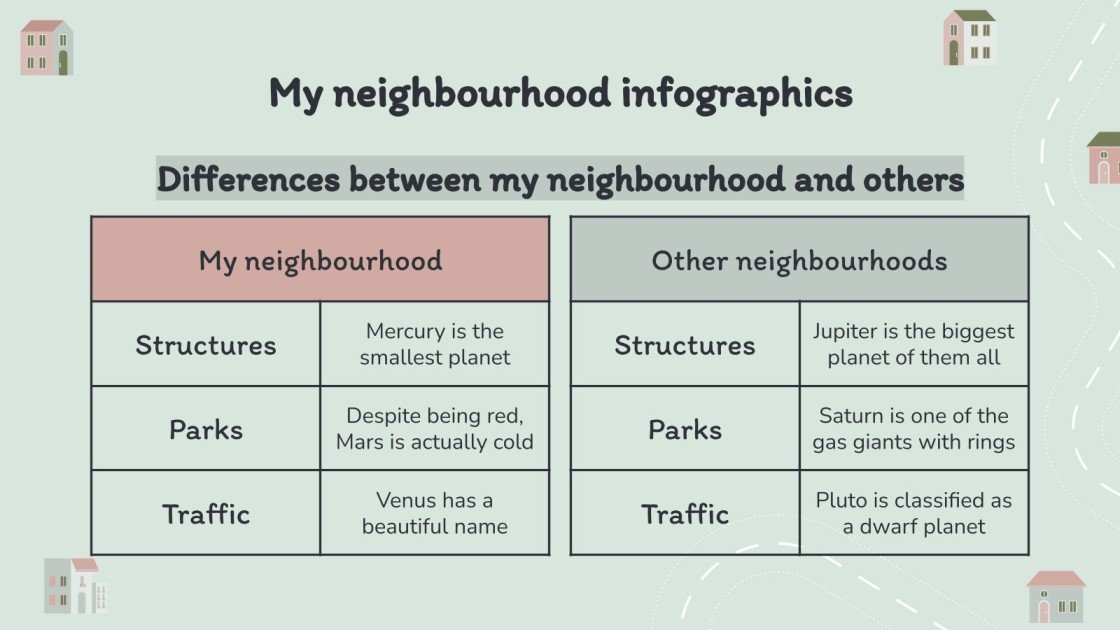 My neighbourhood infographics

Differences between my neighbourhood and others

| My neighbourhood | |
|---|---|
| Structures | Mercury is the smallest planet |
| Parks | Despite being red, Mars is actually cold |
| Traffic | Venus has a beautiful name |

| Other neighbourhoods | |
|---|---|
| Structures | Jupiter is the biggest planet of them all |
| Parks | Saturn is one of the gas giants with rings |
| Traffic | Pluto is classified as a dwarf planet |