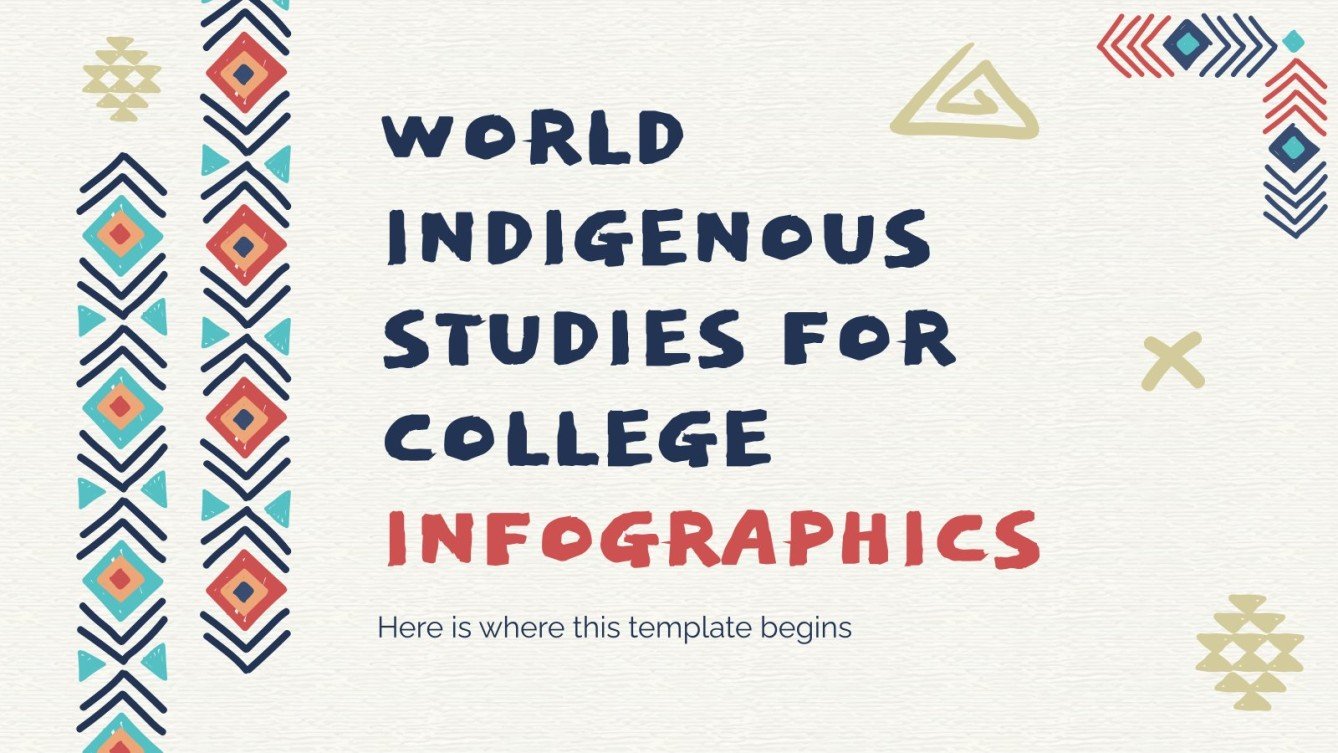 WORLD INDIGENOUS STUDIES FOR COLLEGE INFOGRAPHICS

Here is where this template begins