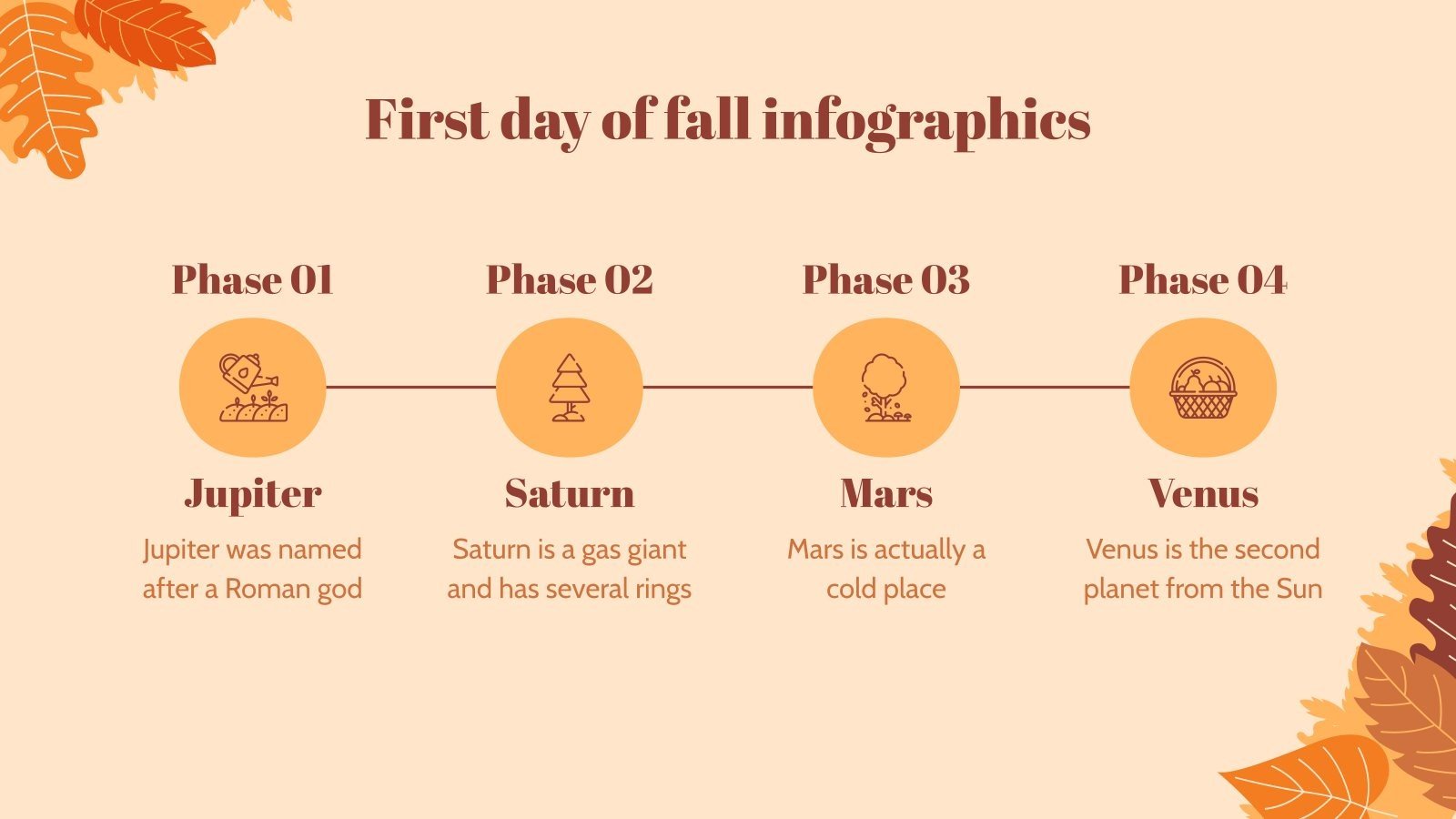 First day of fall infographics

Phase 01

Jupiter

Jupiter was named after a Roman god

Phase 02

Saturn

Saturn is a gas giant and has several rings

Phase 03

Mars

Mars is actually a cold place

Phase 04

Venus

Venus is the second planet from the Sun