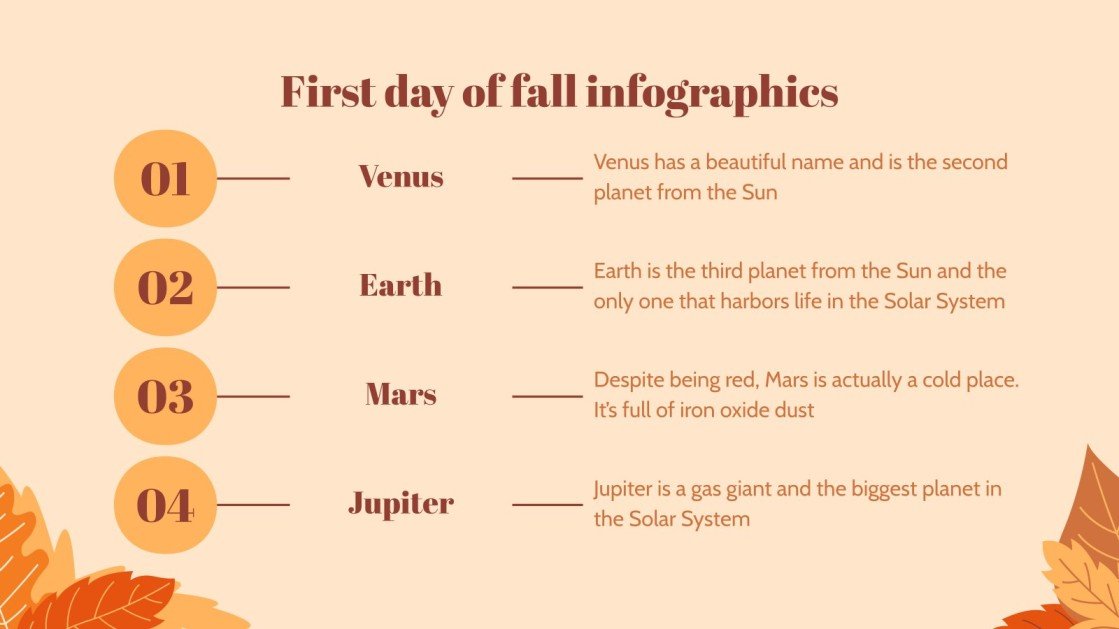 First day of fall infographics

01

Venus

Venus has a beautiful name and is the second planet from the Sun

02

Earth

Earth is the third planet from the Sun and the only one that harbors life in the Solar System

03

Mars

Despite being red, Mars is actually a cold place. It's full of iron oxide dust

04

Jupiter

Jupiter is a gas giant and the biggest planet in the Solar System