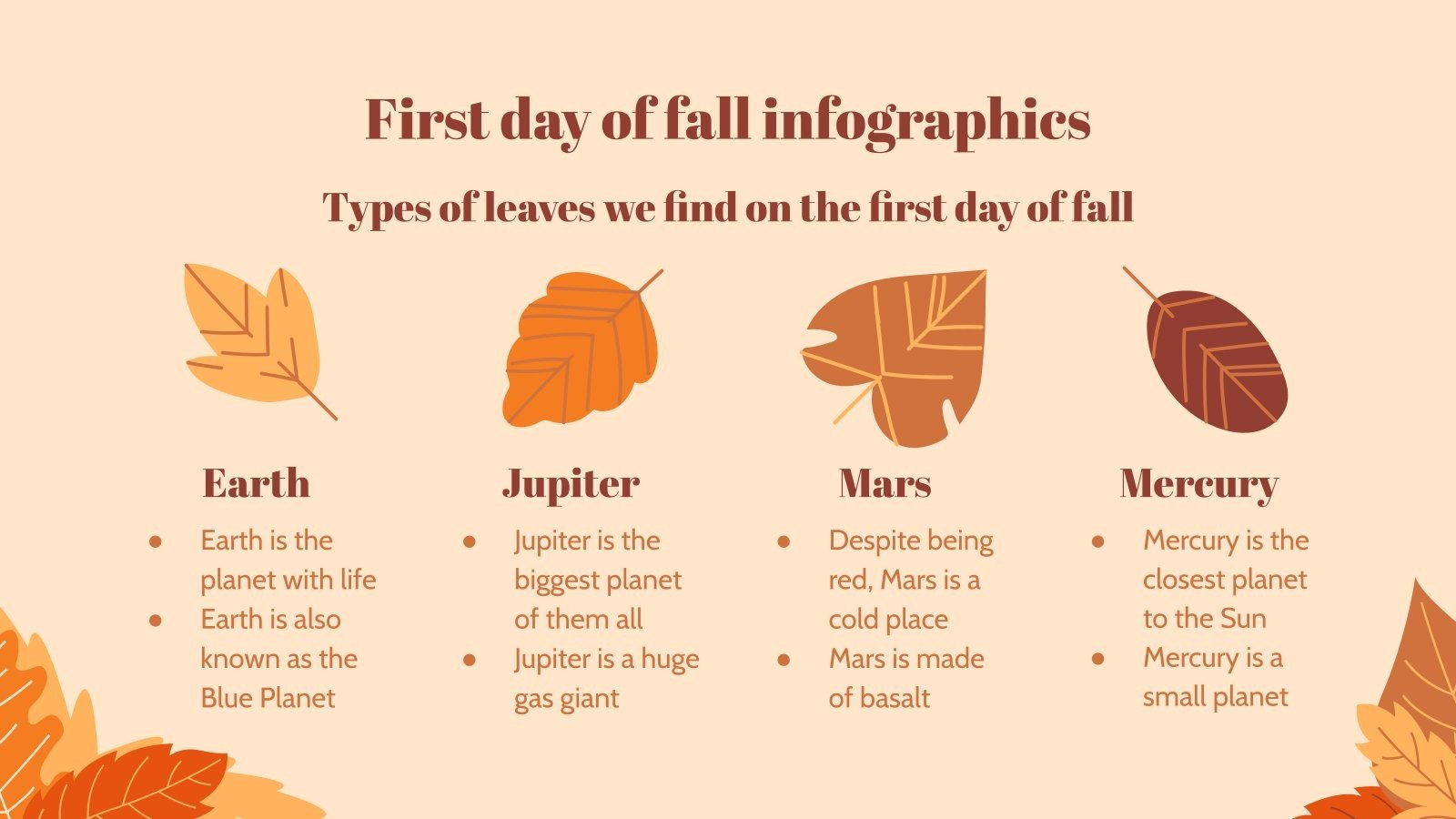 First day of fall infographics

Types of leaves we find on the first day of fall

Earth

- Earth is the planet with life
- Earth is also known as the Blue Planet

Jupiter

- Jupiter is the biggest planet of them all
- Jupiter is a huge gas giant

Mars

- Despite being red, Mars is a cold place
- Mars is made of basalt

Mercury

- Mercury is the closest planet to the Sun
- Mercury is a small planet