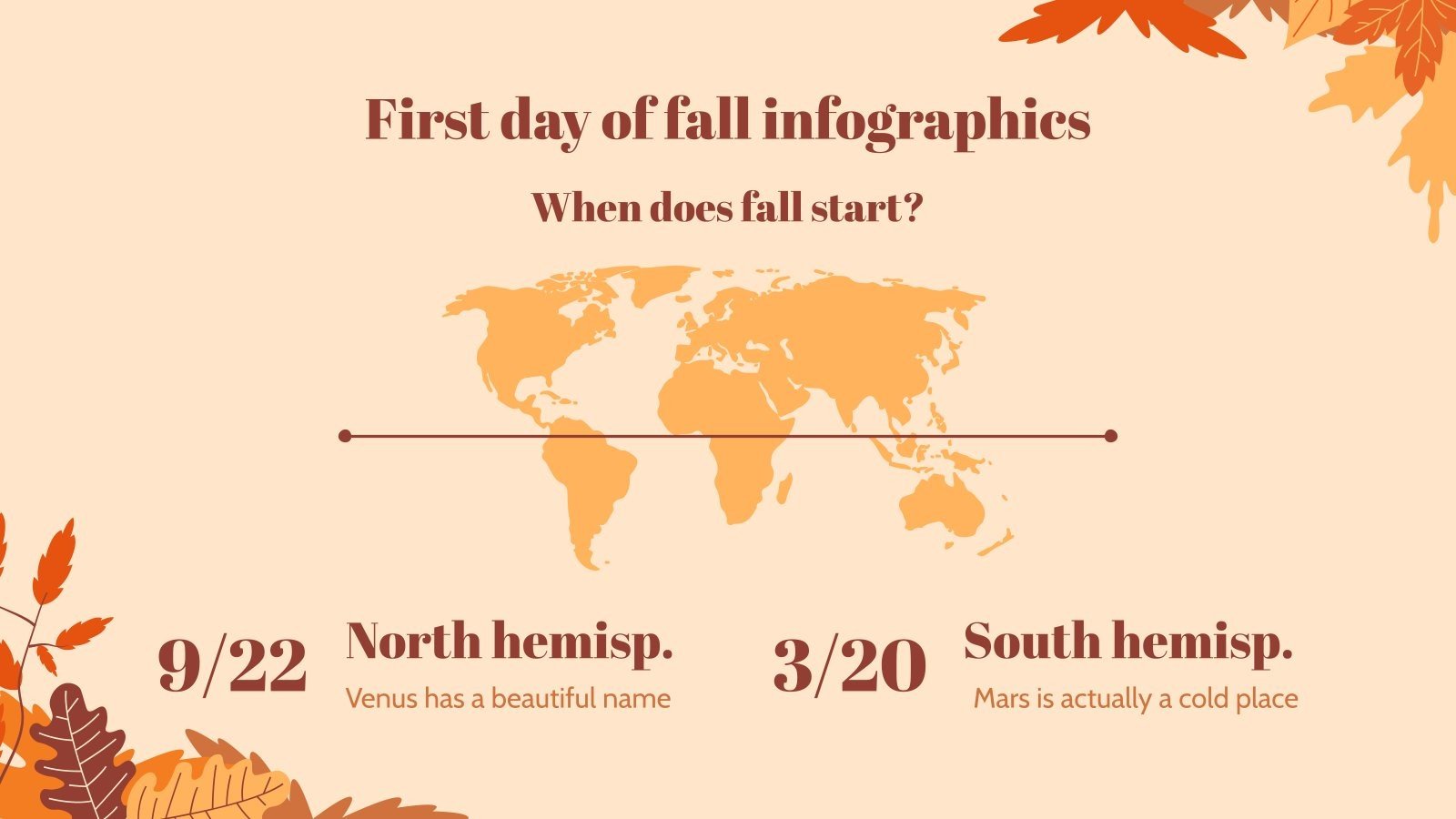 First day of fall infographics

When does fall start?

9/22

North hemisp.

Venus has a beautiful name

3/20

South hemisp.

Mars is actually a cold place