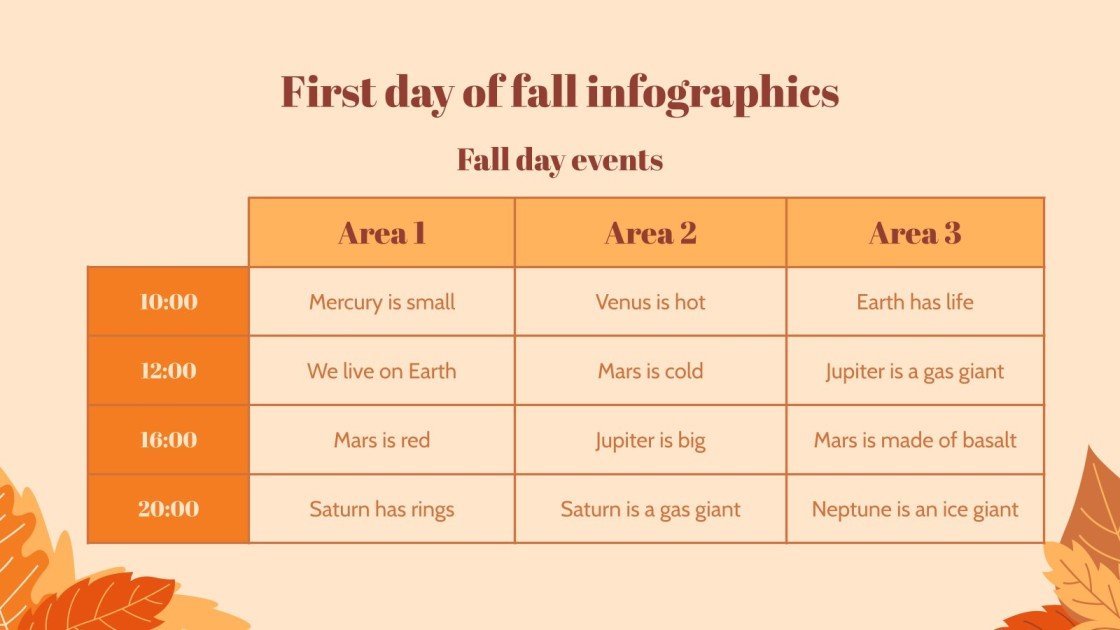 First day of fall infographics

Fall day events

| | Area 1 | Area 2 | Area 3 |
|---|---|---|---|
| 10:00 | Mercury is small | Venus is hot | Earth has life |
| 12:00 | We live on Earth | Mars is cold | Jupiter is a gas giant |
| 16:00 | Mars is red | Jupiter is big | Mars is made of basalt |
| 20:00 | Saturn has rings | Saturn is a gas giant | Neptune is an ice giant |