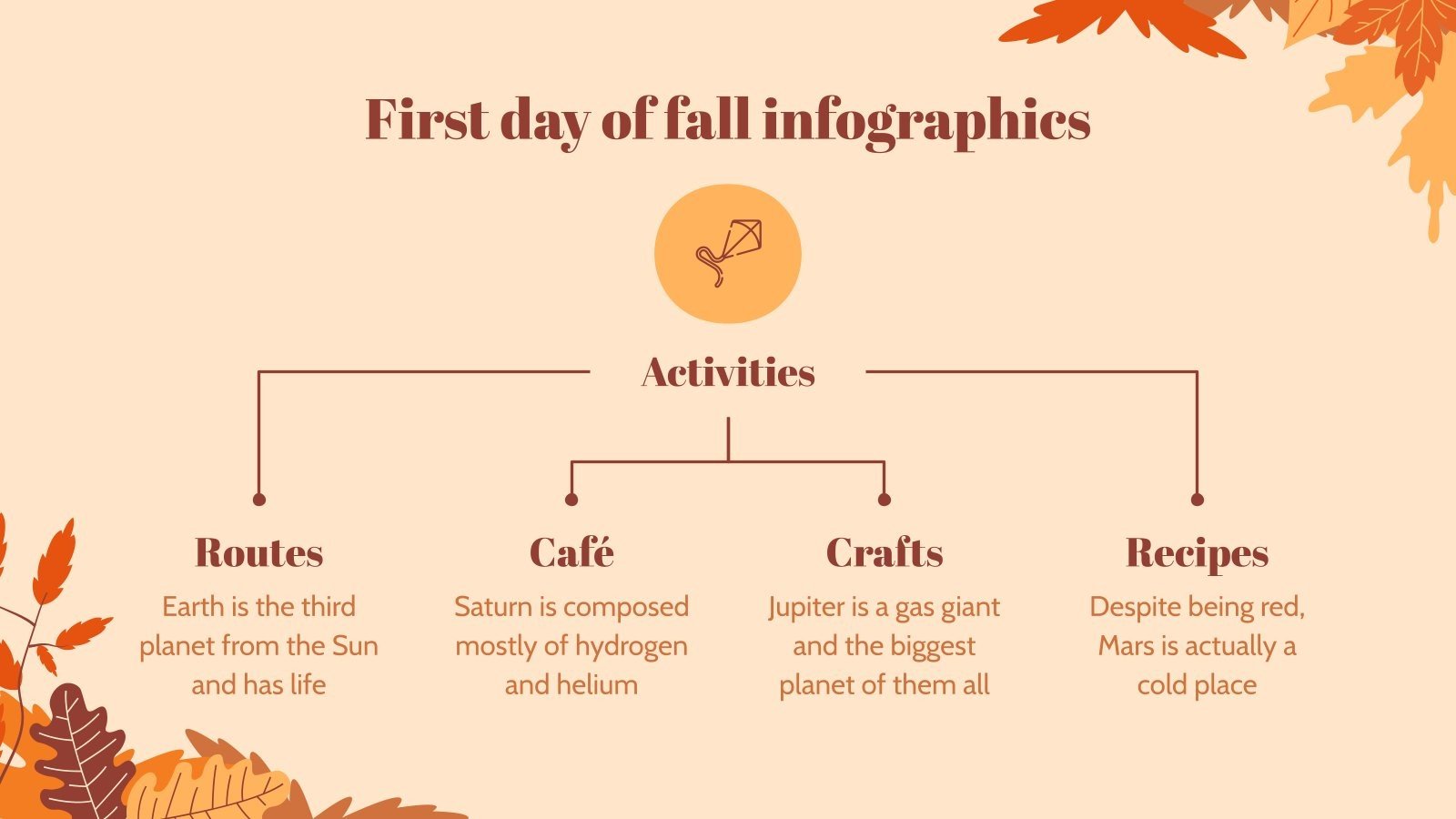 First day of fall infographics

Activities

Routes
Earth is the third planet from the Sun and has life

Café
Saturn is composed mostly of hydrogen and helium

Crafts
Jupiter is a gas giant and the biggest planet of them all

Recipes
Despite being red, Mars is actually a cold place