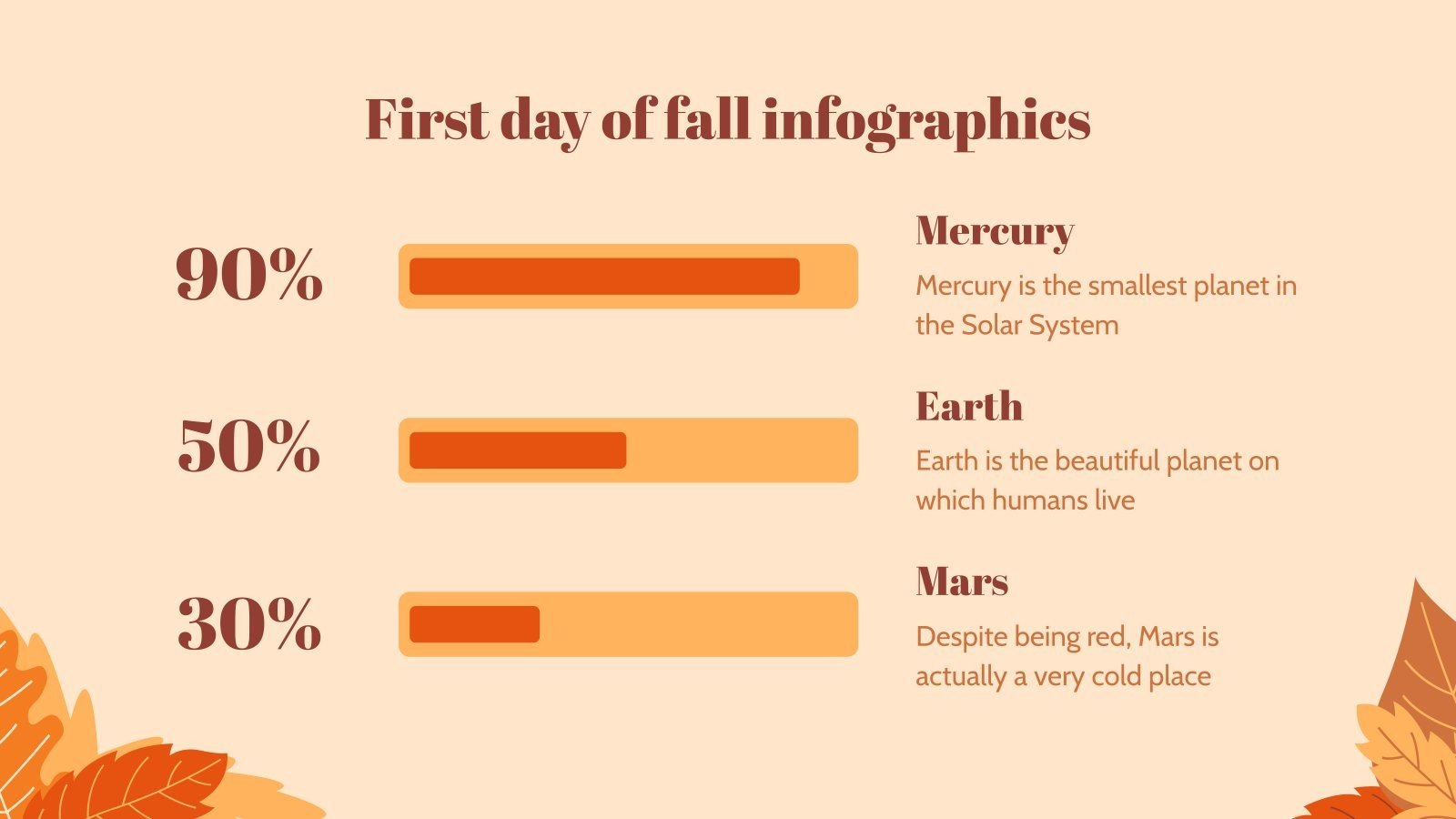 First day of fall infographics

90%

Mercury

Mercury is the smallest planet in the Solar System

50%

Earth

Earth is the beautiful planet on which humans live

30%

Mars

Despite being red, Mars is actually a very cold place