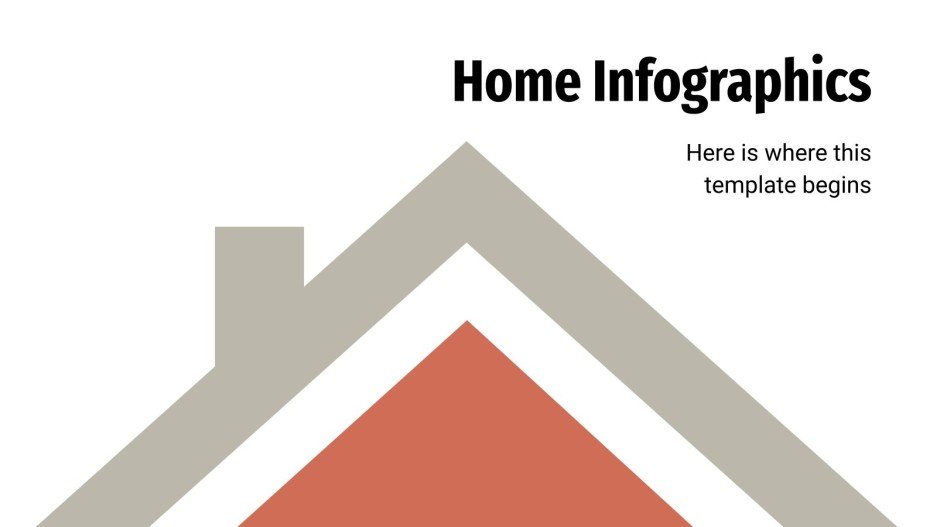 Home Infographics

Here is where this template begins