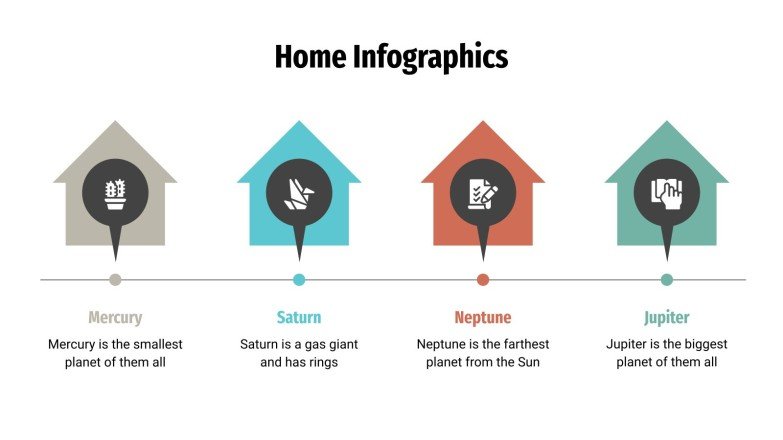 Home Infographics

Mercury

Mercury is the smallest planet of them all

Saturn

Saturn is a gas giant and has rings

Neptune

Neptune is the farthest planet from the Sun

Jupiter

Jupiter is the biggest planet of them all