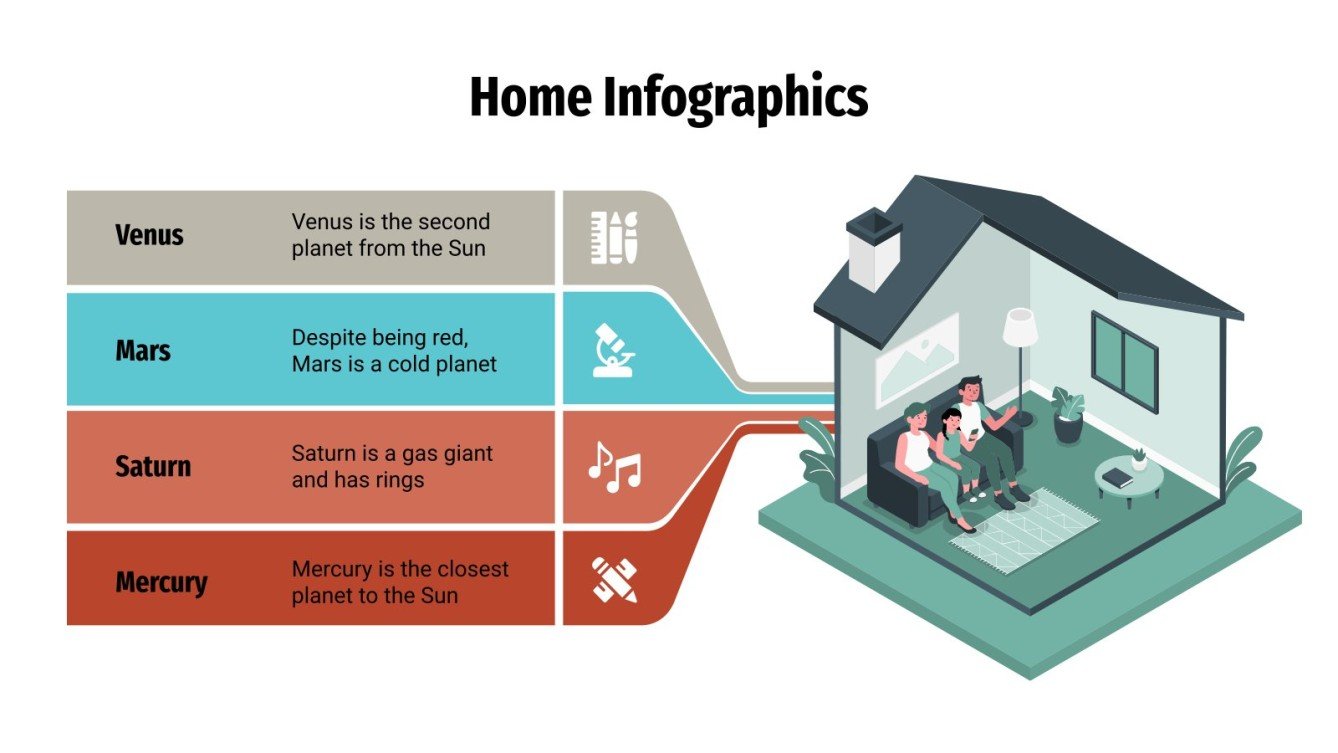 Home Infographics

Venus
Venus is the second planet from the Sun

Mars
Despite being red, Mars is a cold planet

Saturn
Saturn is a gas giant and has rings

Mercury
Mercury is the closest planet to the Sun