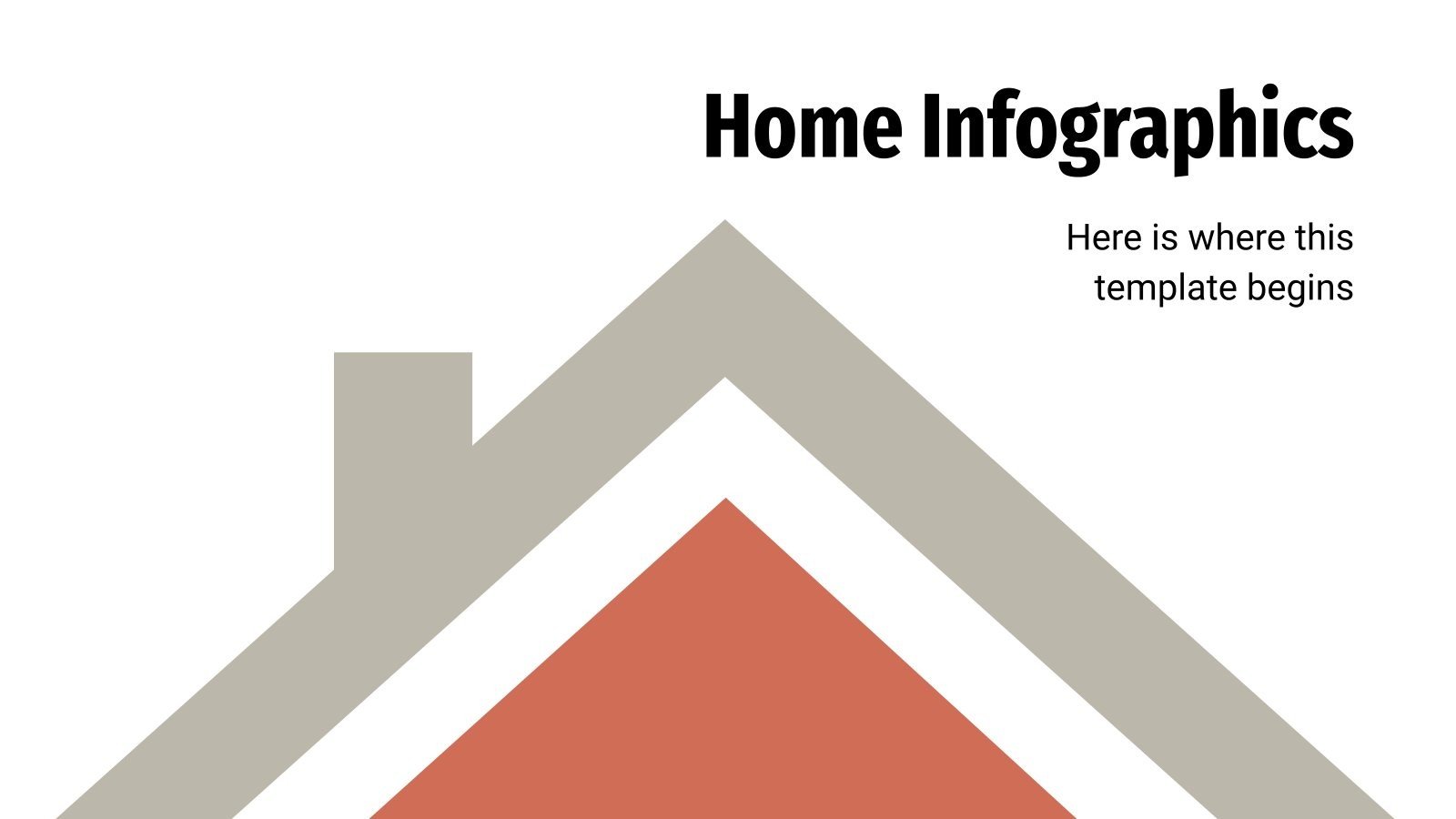 Home Infographics

Here is where this template begins