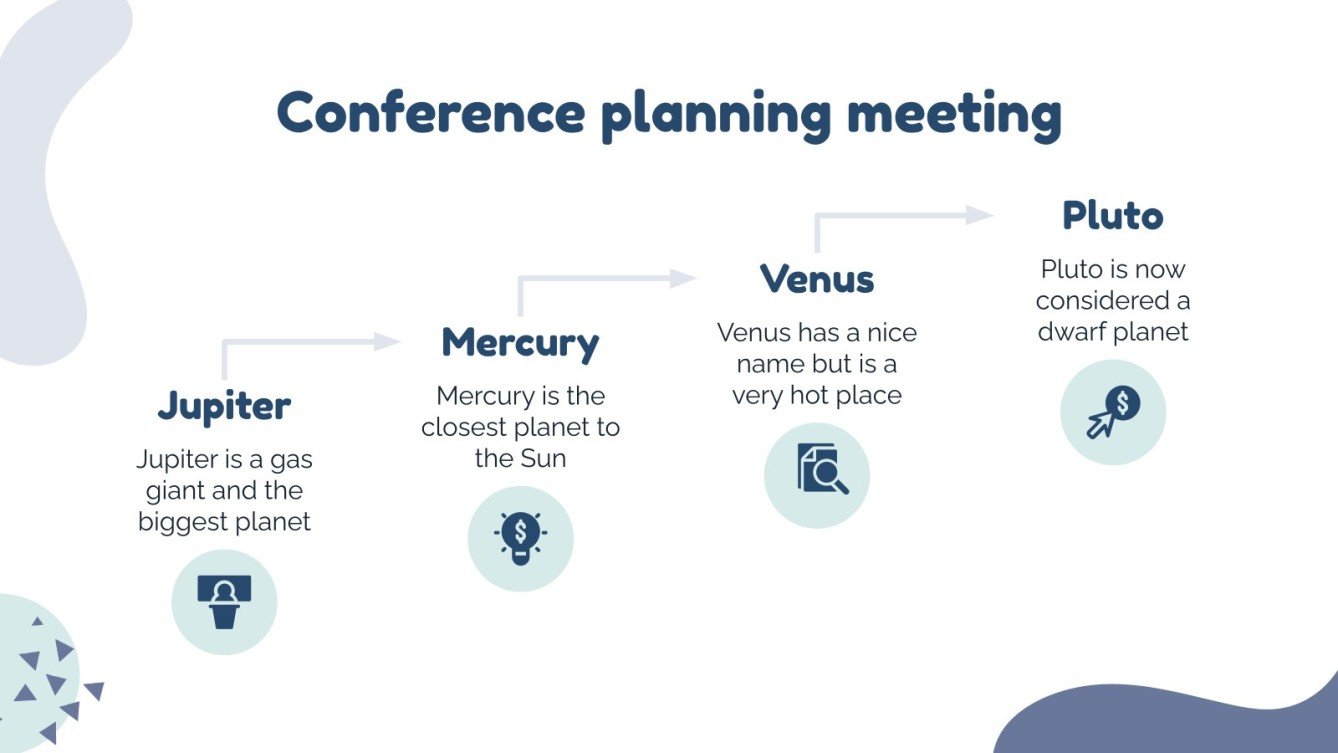 Conference planning meeting

Jupiter

Jupiter is a gas giant and the biggest planet

Mercury

Mercury is the closest planet to the Sun

Venus

Venus has a nice name but is a very hot place

Pluto

Pluto is now considered a dwarf planet