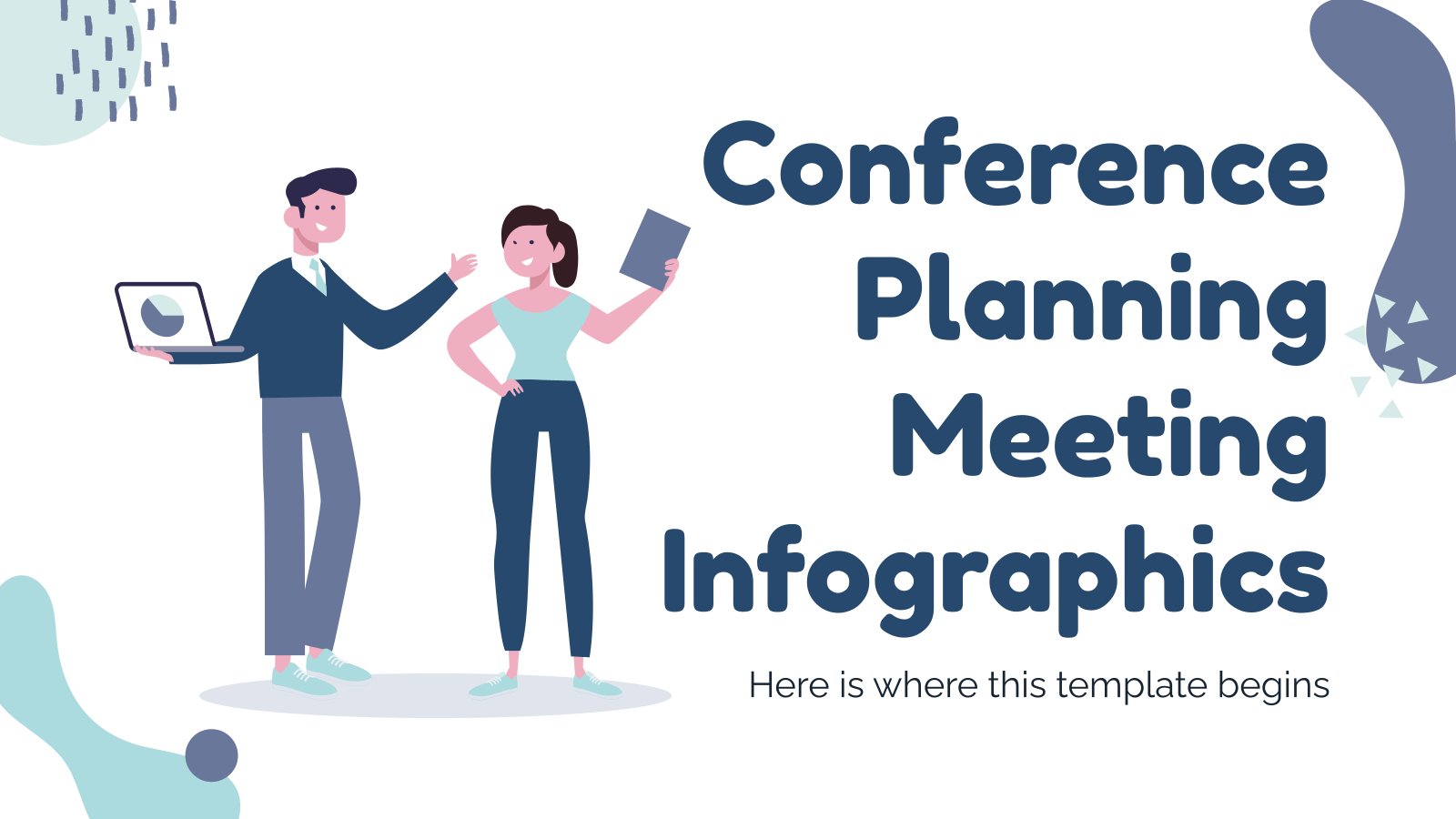 Conference Planning Meeting Infographics

Here is where this template begins