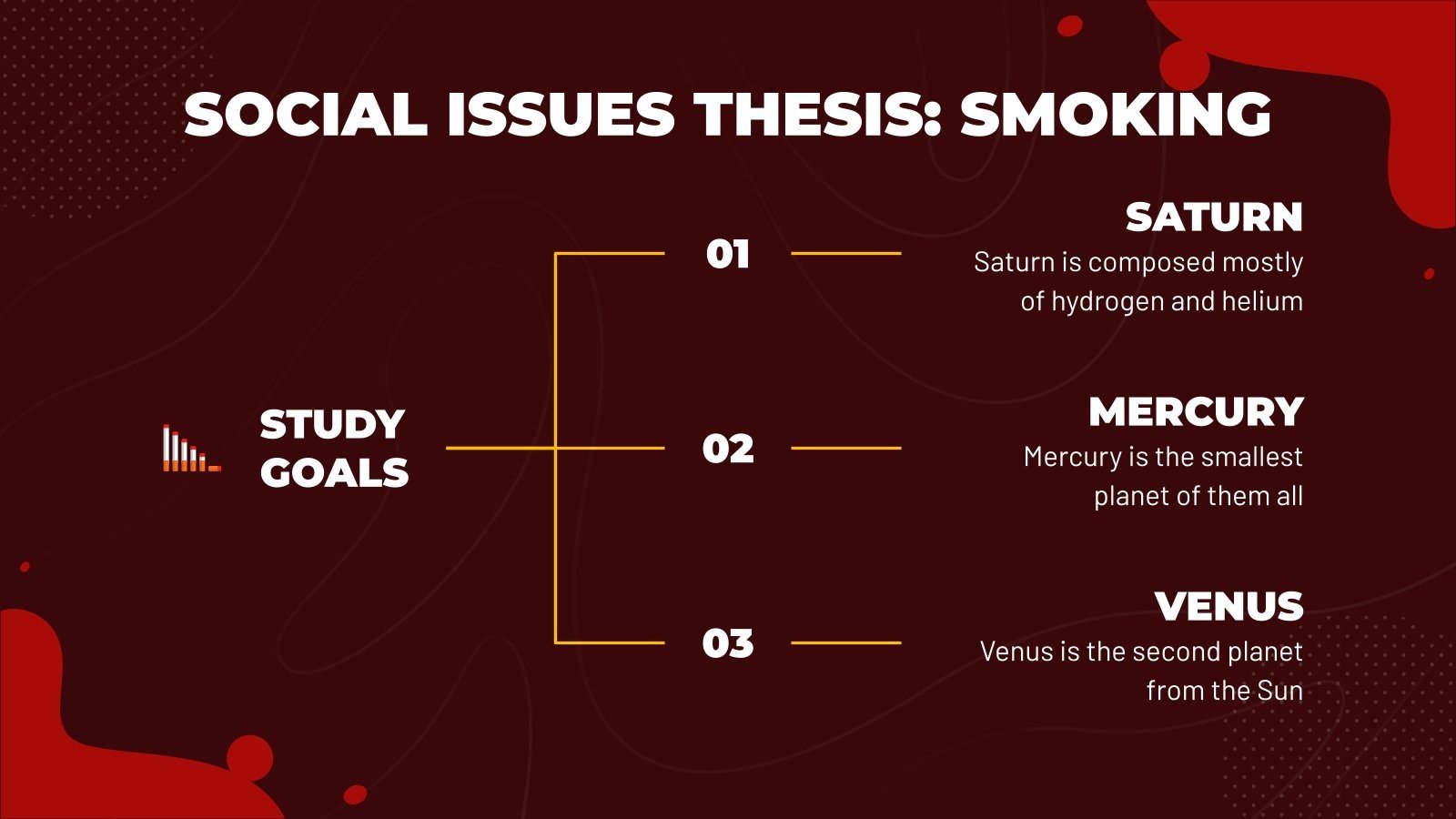 SOCIAL ISSUES THESIS: SMOKING

STUDY GOALS

01

SATURN
Saturn is composed mostly of hydrogen and helium

02

MERCURY
Mercury is the smallest planet of them all

03

VENUS
Venus is the second planet from the Sun