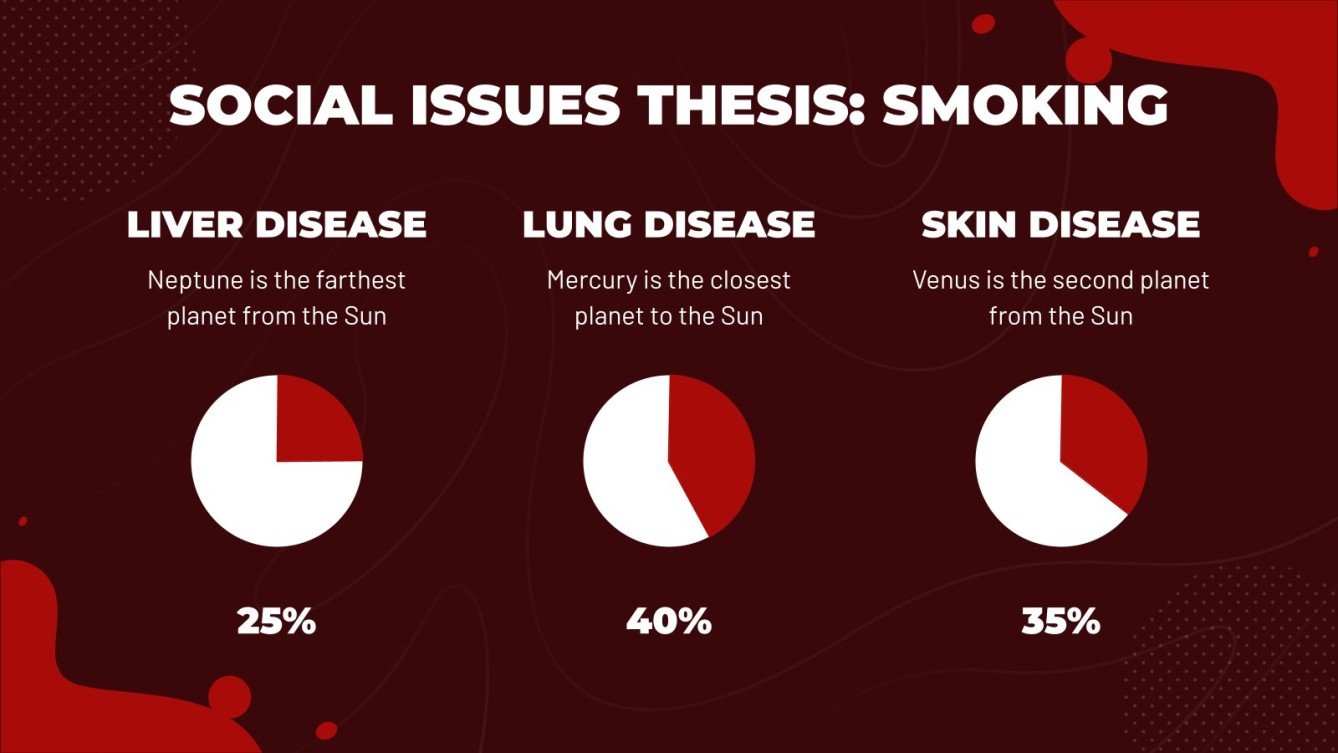 SOCIAL ISSUES THESIS: SMOKING

LIVER DISEASE

Neptune is the farthest planet from the Sun

25%

LUNG DISEASE

Mercury is the closest planet to the Sun

40%

SKIN DISEASE

Venus is the second planet from the Sun

35%