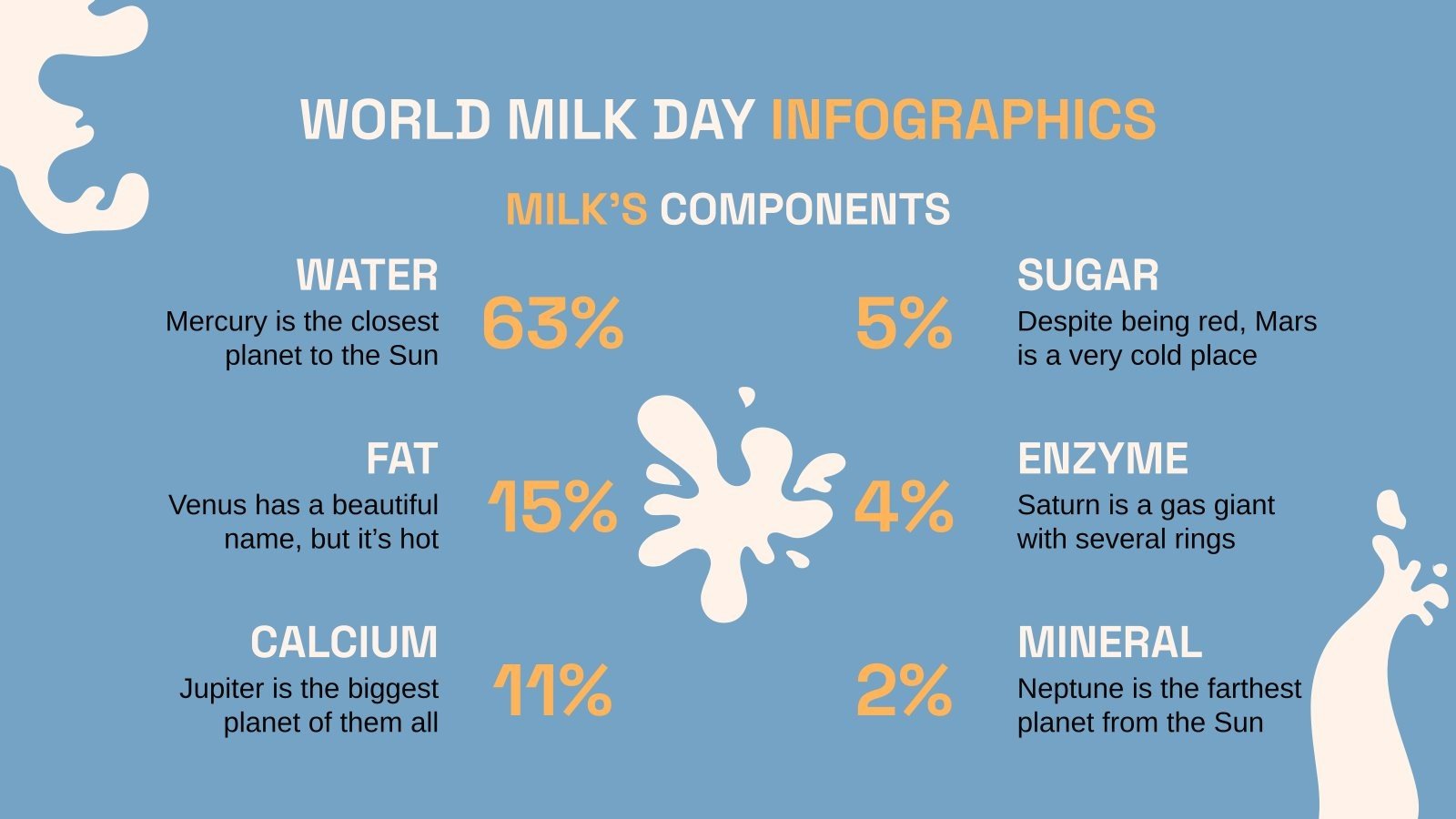 WORLD MILK DAY INFOGRAPHICS

MILK'S COMPONENTS

WATER
Mercury is the closest planet to the Sun

63%

FAT
Venus has a beautiful name, but it's hot

15%

CALCIUM
Jupiter is the biggest planet of them all

11%

5%

SUGAR
Despite being red, Mars is a very cold place

4%

ENZYME
Saturn is a gas giant with several rings

2%

MINERAL
Neptune is the farthest planet from the Sun