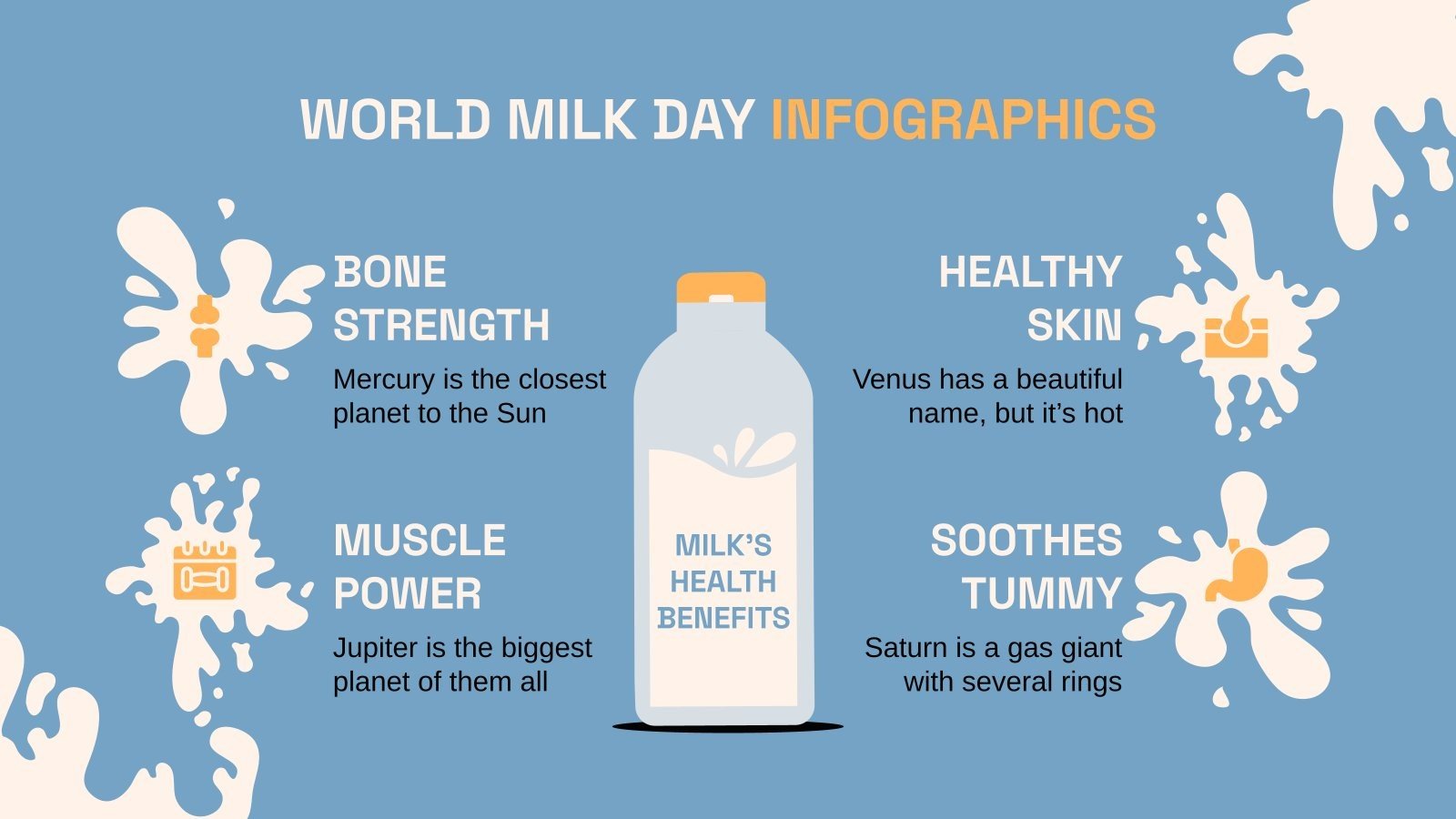 WORLD MILK DAY INFOGRAPHICS

BONE STRENGTH

Mercury is the closest planet to the Sun

MUSCLE POWER

Jupiter is the biggest planet of them all

MILK'S HEALTH BENEFITS

HEALTHY SKIN

Venus has a beautiful name, but it's hot

SOOTHES TUMMY

Saturn is a gas giant with several rings